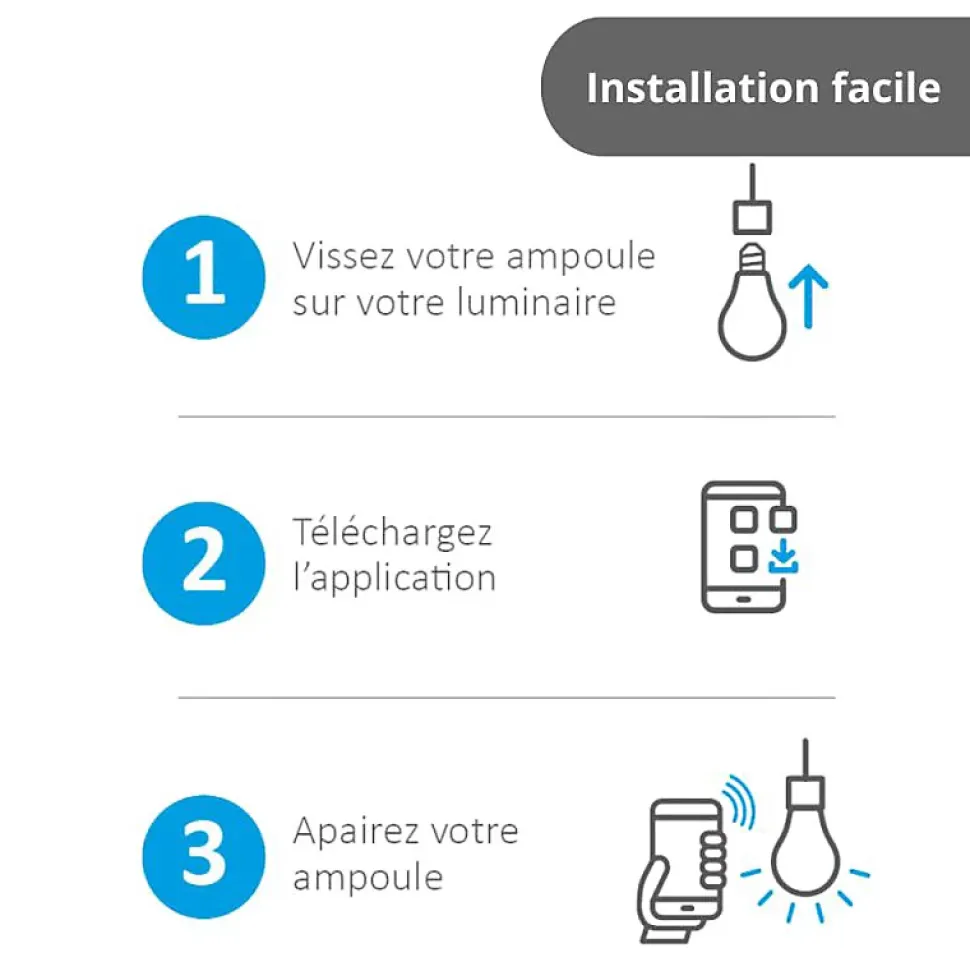 Installation facile

1 Vissez votre ampoule sur votre luminaire

2 Téléchargez l'application

3 Apairez votre ampoule