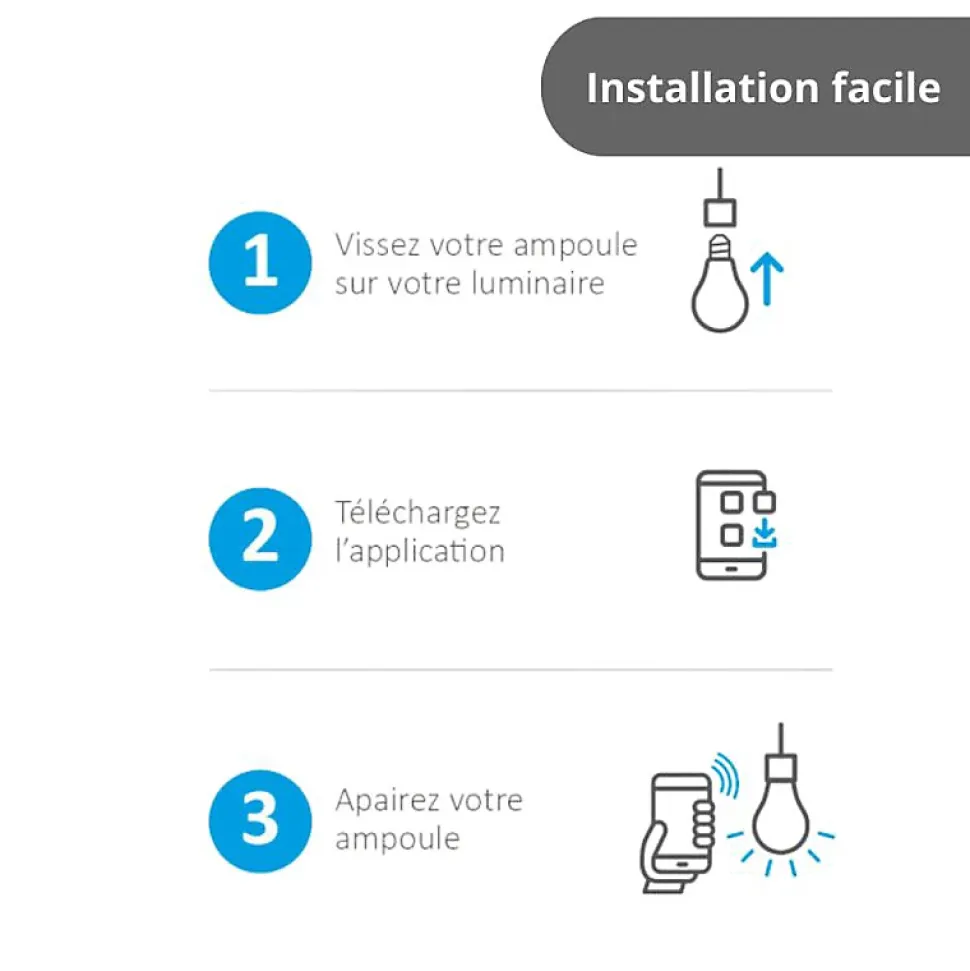 Installation facile

1 Vissez votre ampoule sur votre luminaire

2 Téléchargez l'application

3 Apairez votre ampoule