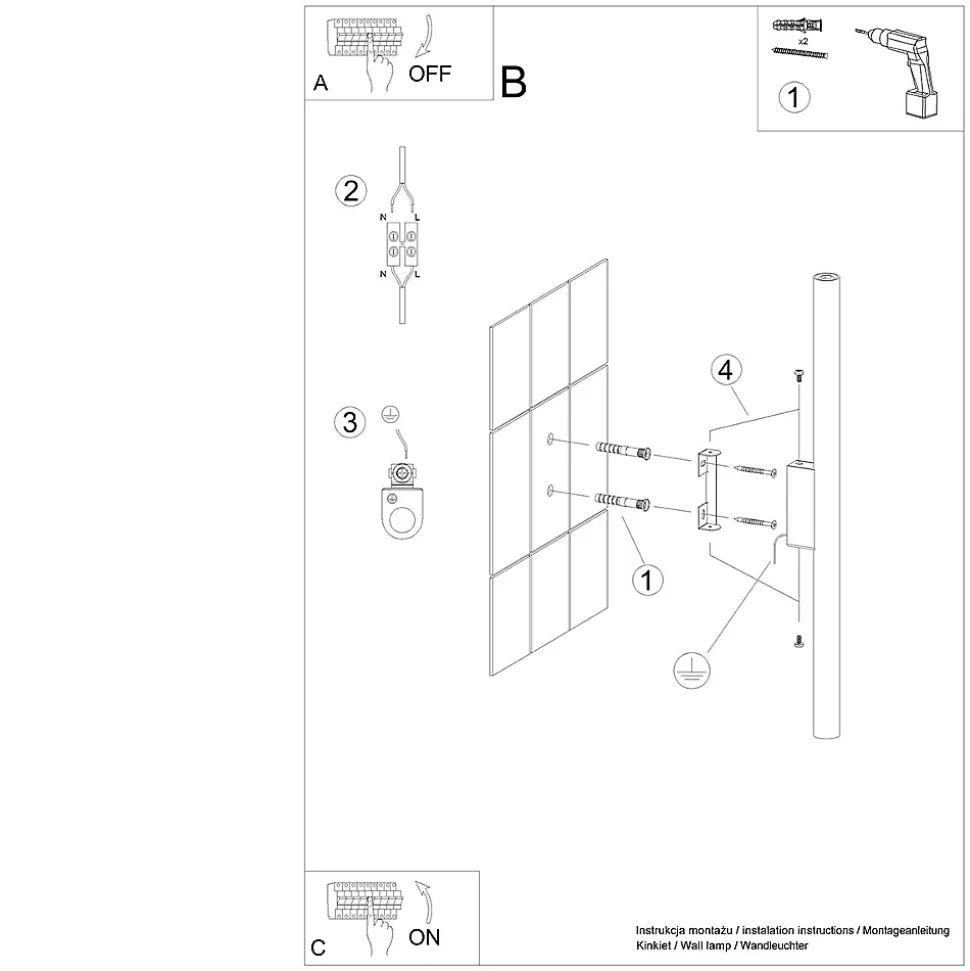 A
OFF

B

x2

1

2

N
L
N
L

3

4

1

C
ON

Instrukcja montażu / instalation instructions / Montageanleitung
Kinkiet / Wall lamp / Wandleuchter