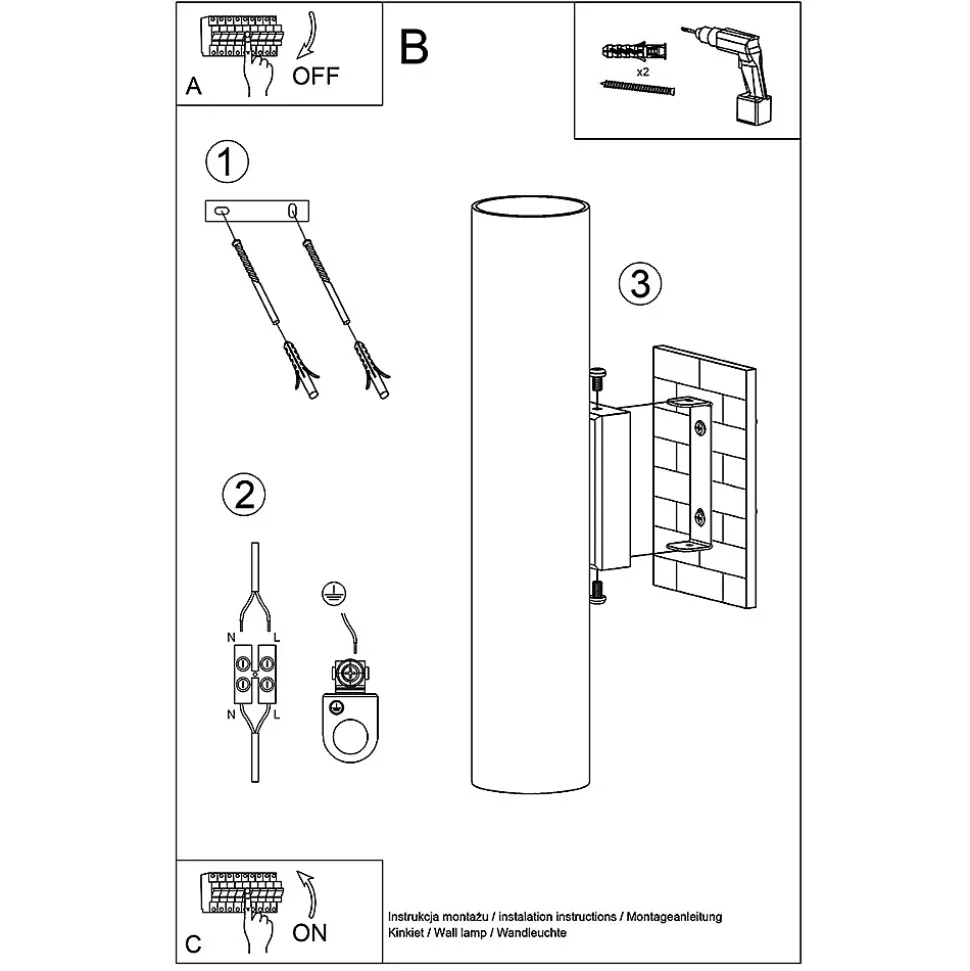 A
OFF
B
x2
1
3
2
N
L
N
L
C
ON
Instrukcja montażu / instalation instructions / Montageanleitung
Kinkiet / Wall lamp / Wandleuchte