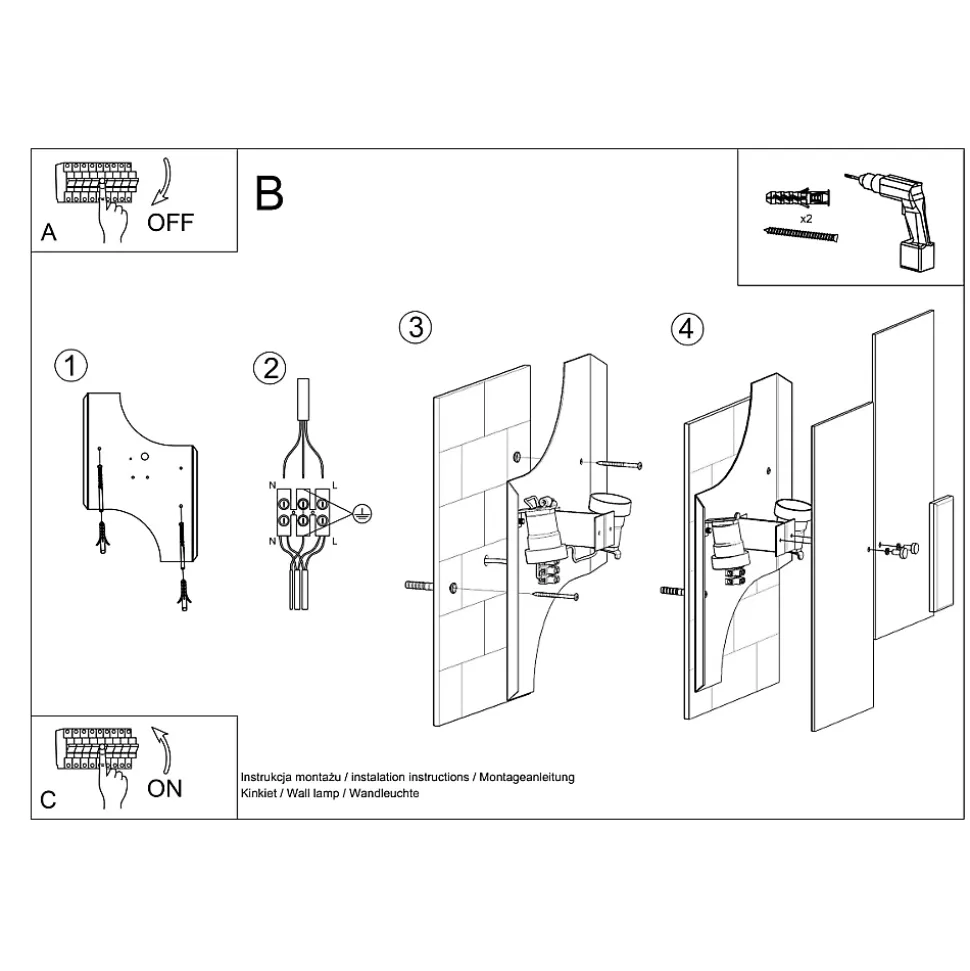 A
OFF

B

x2

1

2

N
L
N
L

3

4

C
ON

Instrukcja montażu / instalation instructions / Montageanleitung
Kinkiet / Wall lamp / Wandleuchte