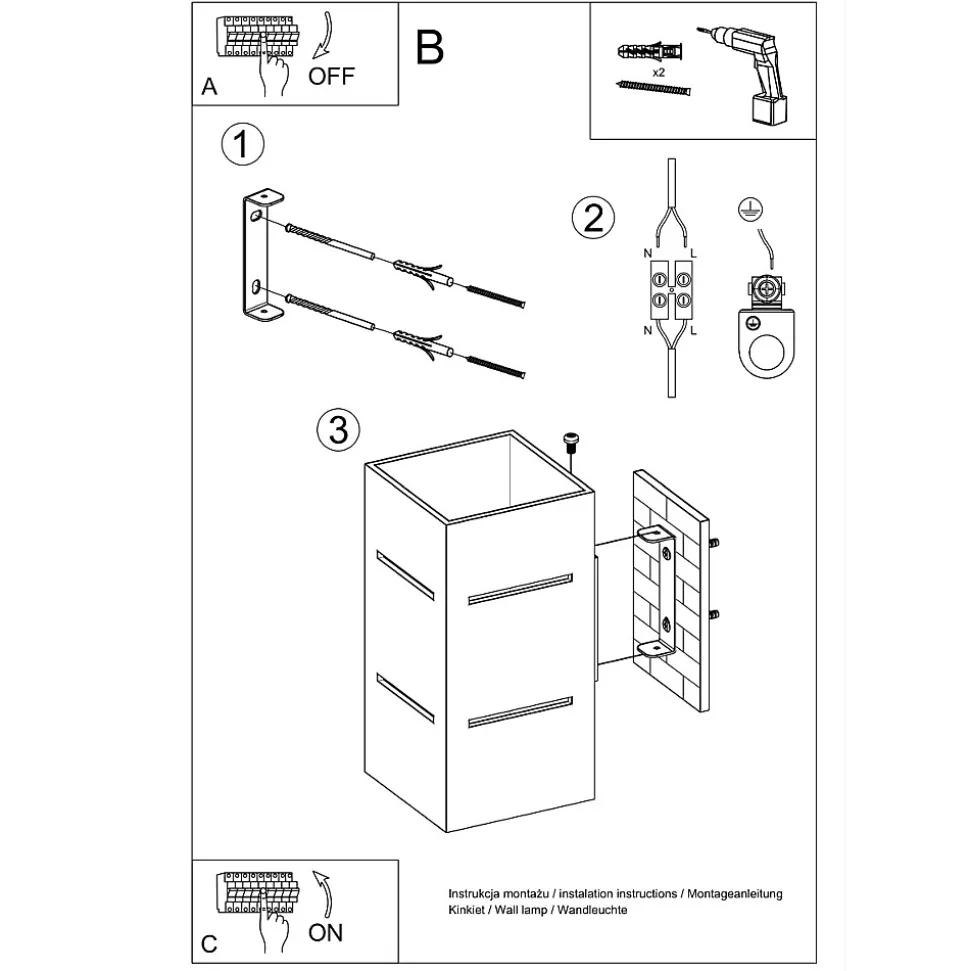 A
OFF
B
x2
1
2
N
L
N
L
3
C
ON
Instrukcja montażu / instalation instructions / Montageanleitung
Kinkiet / Wall lamp / Wandleuchte