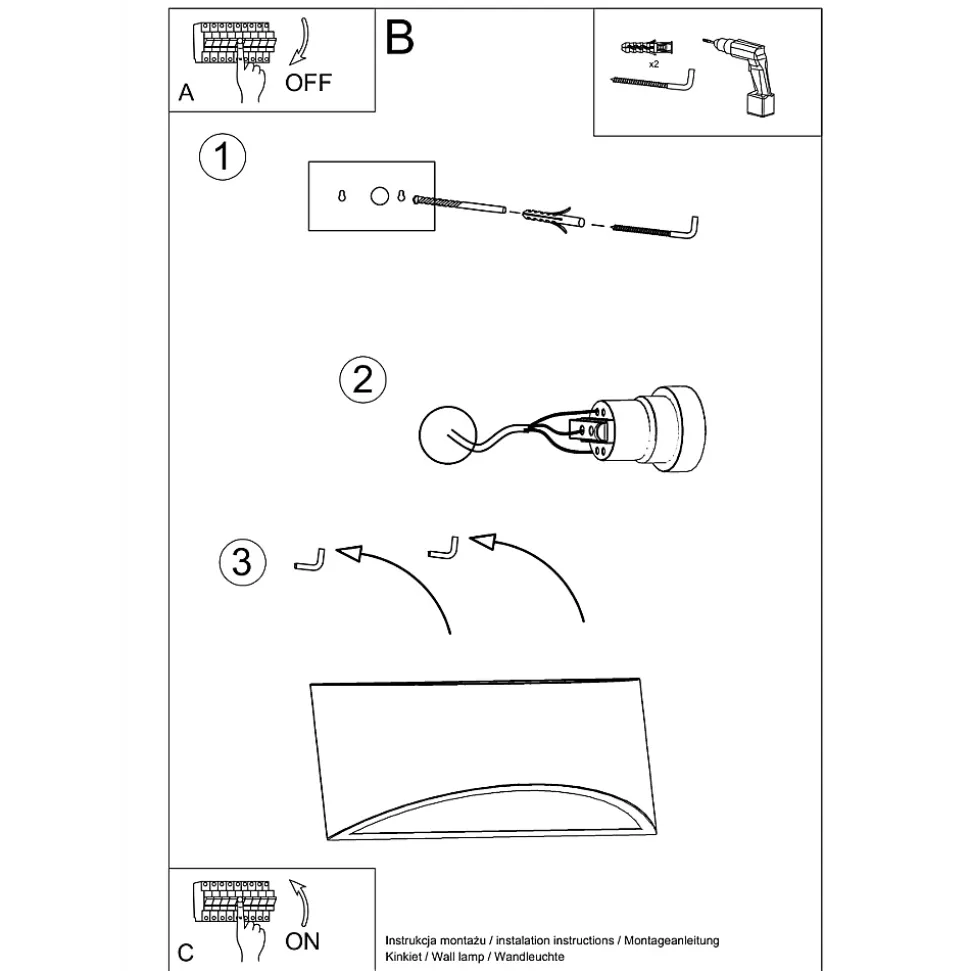 A
OFF
B
x2
1
2
3
C
ON
Instrukcja montażu / instalation instructions / Montageanleitung
Kinkiet / Wall lamp / Wandleuchte