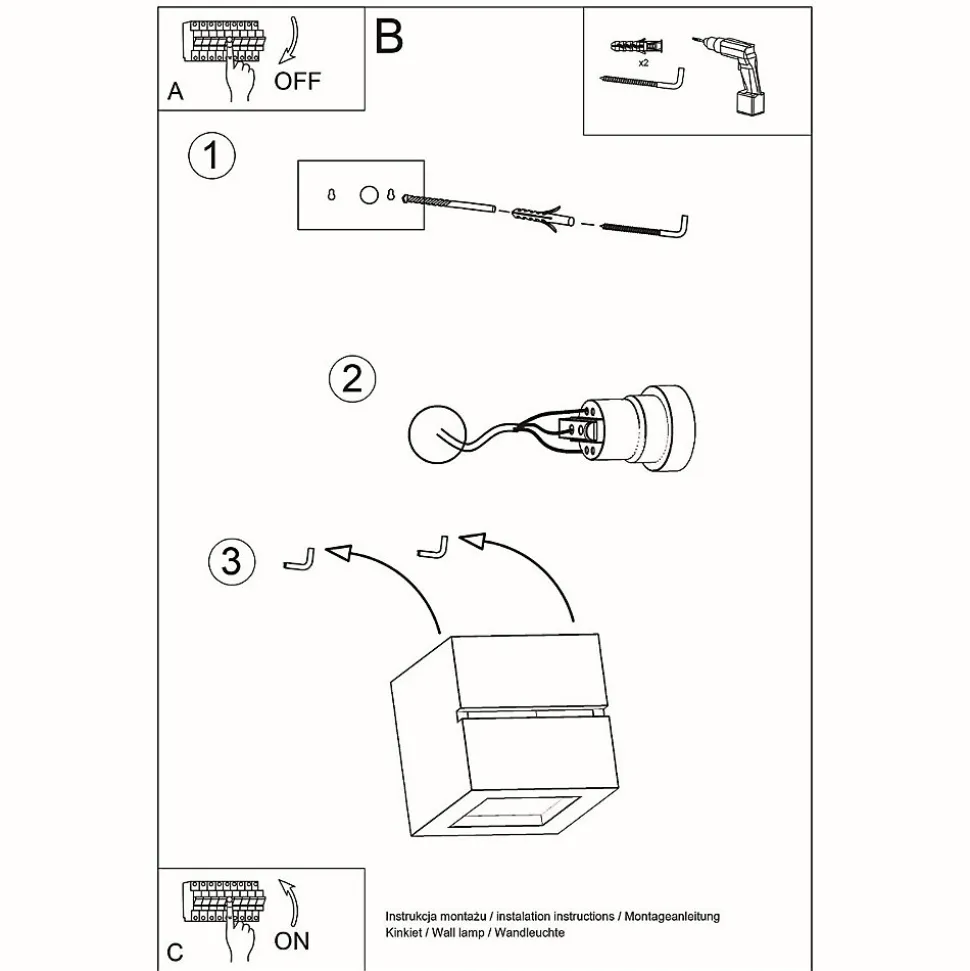 A OFF

B

x2

1

2

3

C ON

Instrukcja montażu / instalation instructions / Montageanleitung
Kinkiet / Wall lamp / Wandleuchte