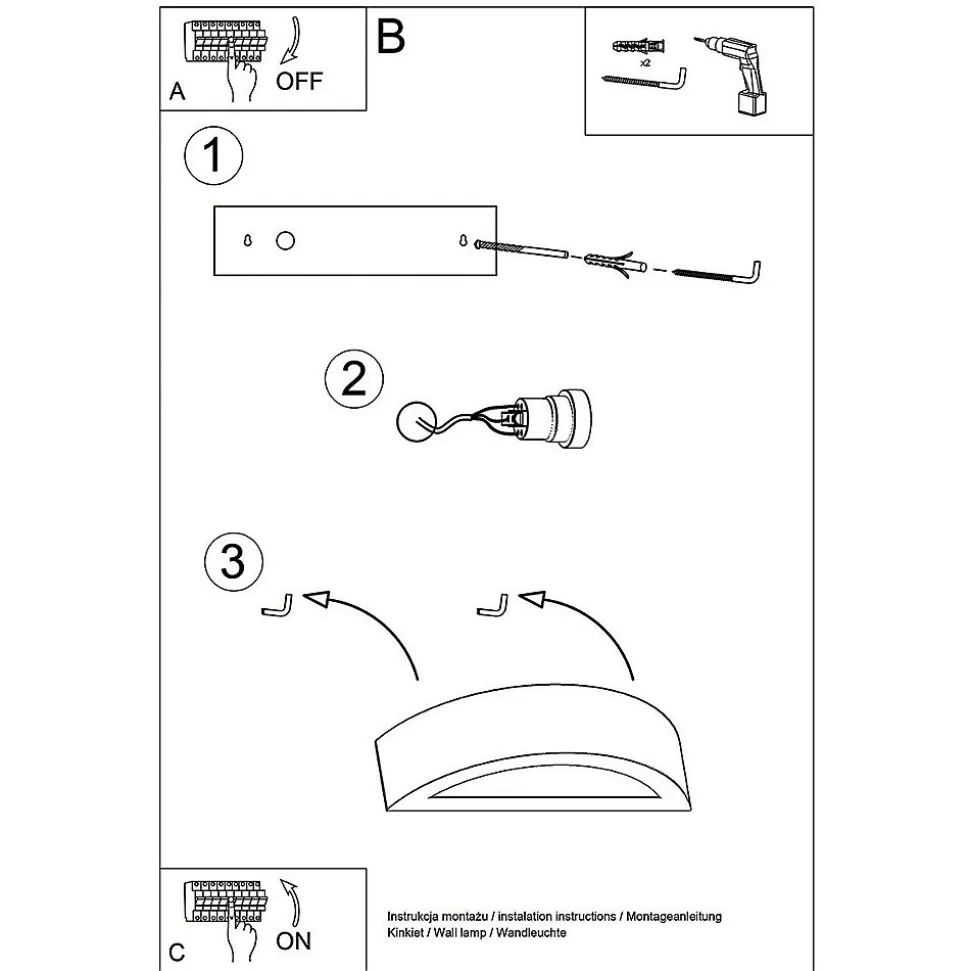 A
OFF

B

x2

1

2

3

C
ON

Instrukcja montażu / instalation instructions / Montageanleitung
Kinkiet / Wall lamp / Wandleuchte