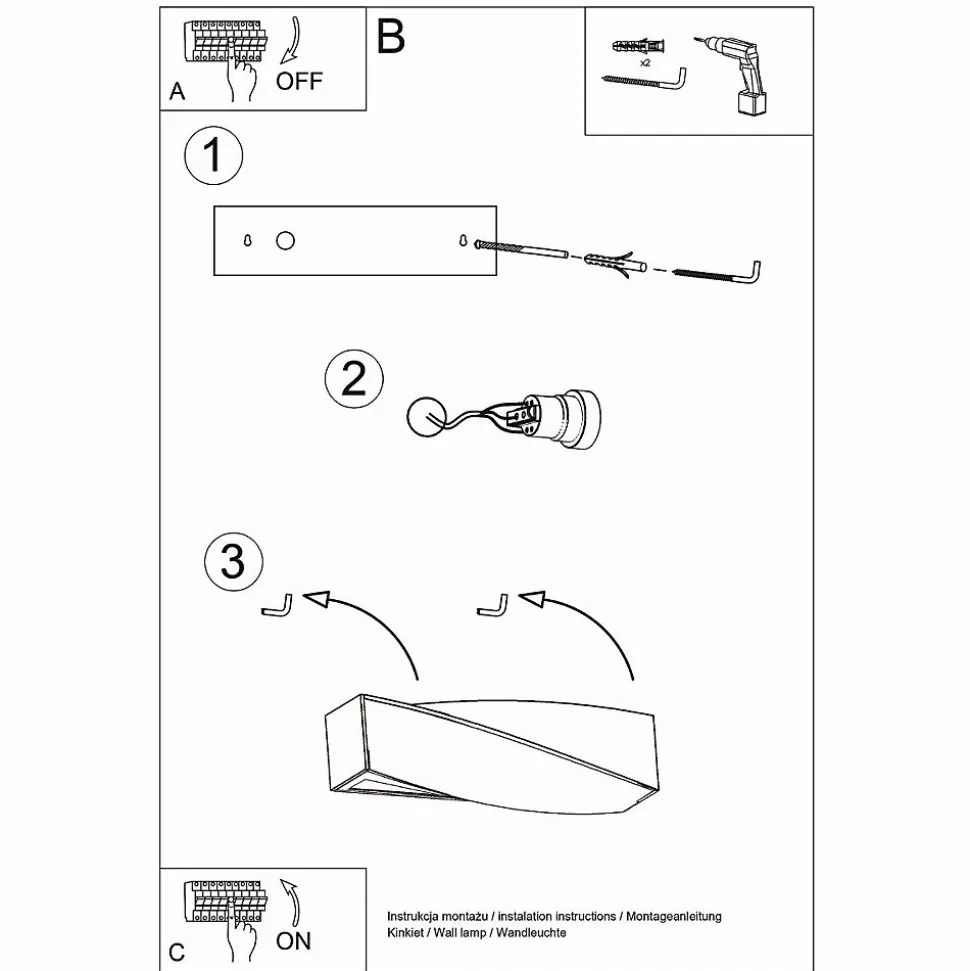 A OFF

B

x2

1

2

3

C ON

Instrukcja montażu / instalation instructions / Montageanleitung
Kinkiet / Wall lamp / Wandleuchte