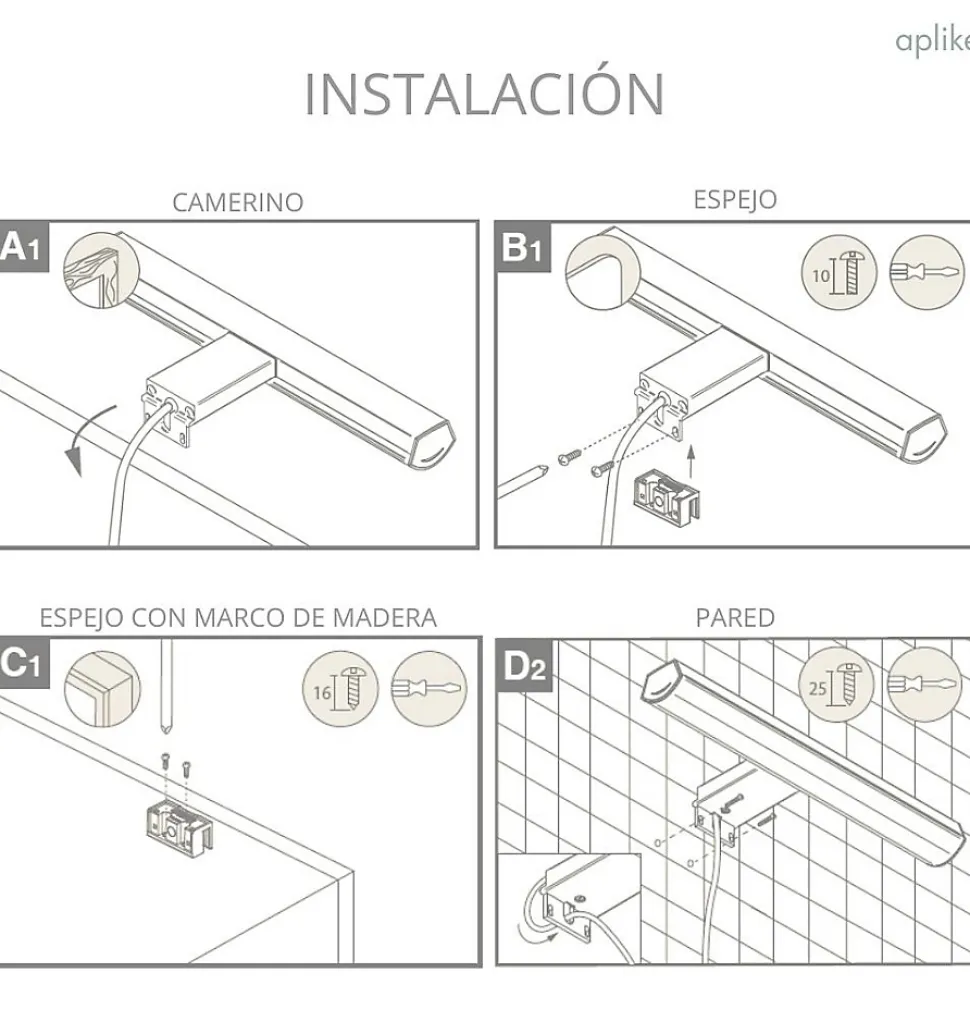 aplike

INSTALACIÓN

CAMERINO

A1

ESPEJO

B1

10

ESPEJO CON MARCO DE MADERA

C1

16

PARED

D2

25