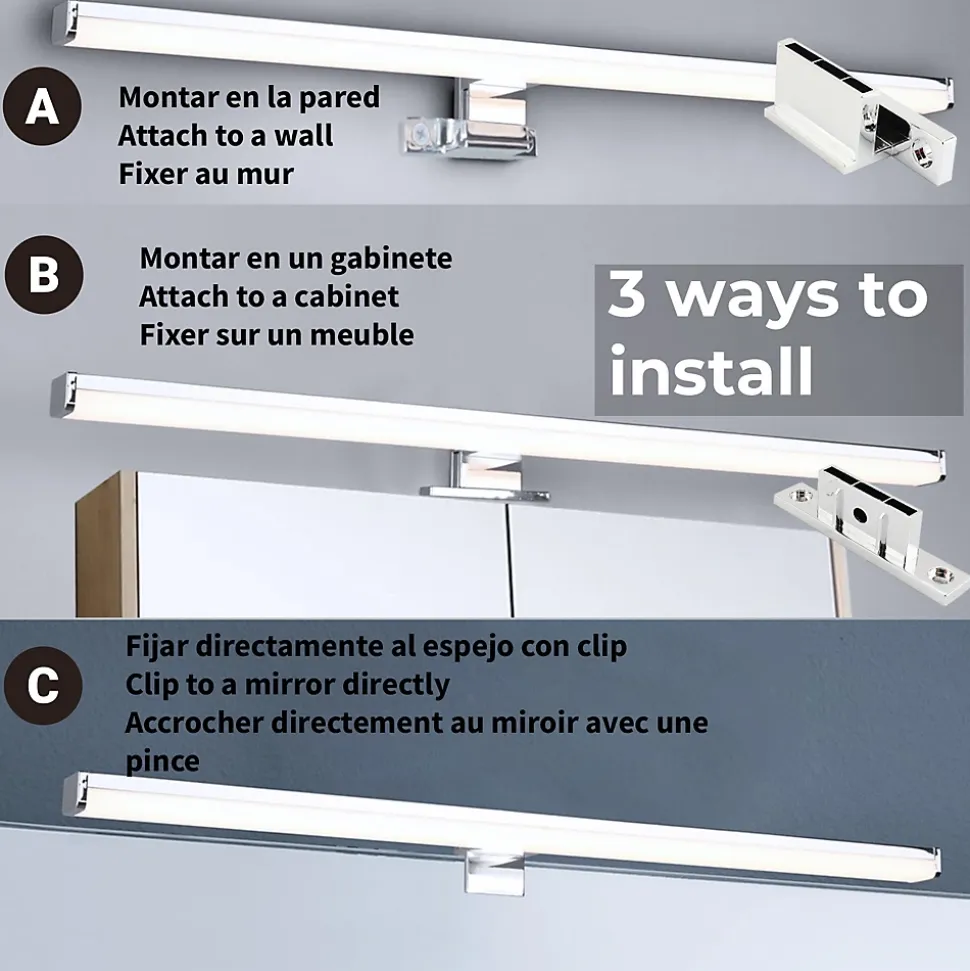 A
Montar en la pared
Attach to a wall
Fixer au mur

B
Montar en un gabinete
Attach to a cabinet
Fixer sur un meuble

3 ways to install

C
Fijar directamente al espejo con clip
Clip to a mirror directly
Accrocher directement au miroir avec une pince