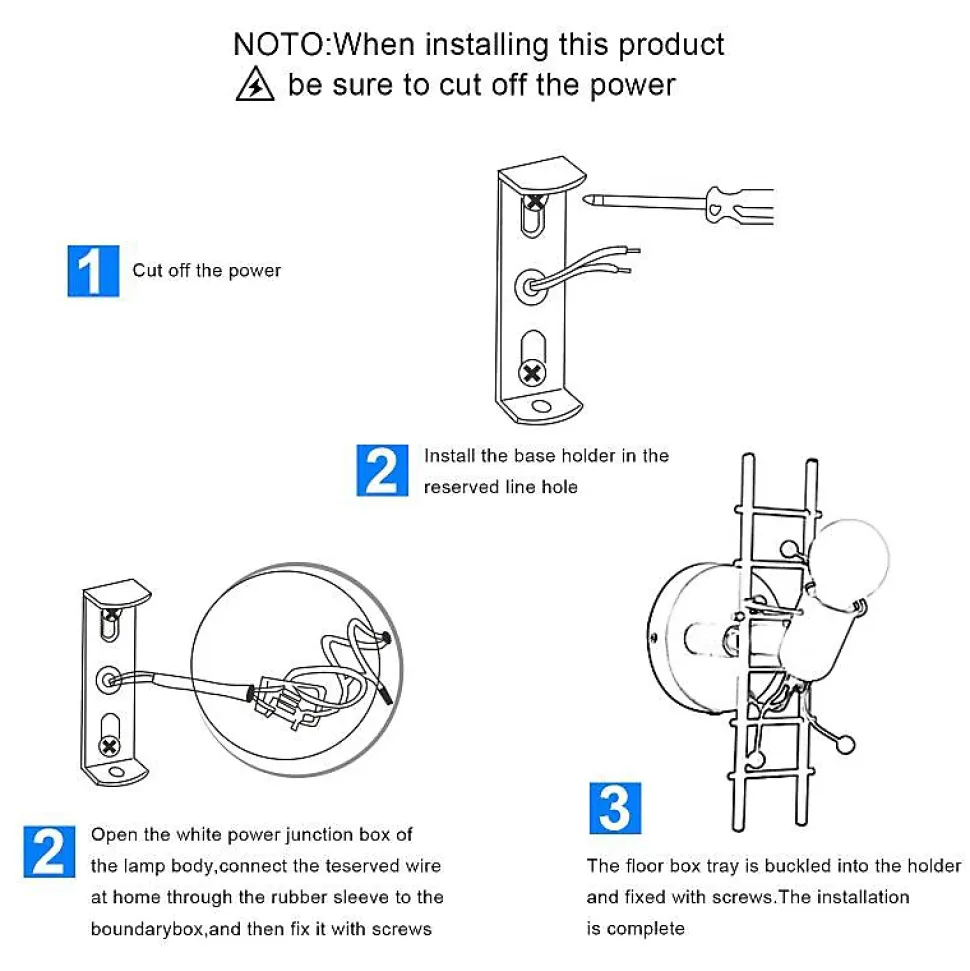 NOTO:When installing this product
be sure to cut off the power

1 Cut off the power

2 Install the base holder in the reserved line hole

2 Open the white power junction box of the lamp body,connect the teserved wire at home through the rubber sleeve to the boundarybox,and then fix it with screws

3 The floor box tray is buckled into the holder and fixed with screws.The installation is complete