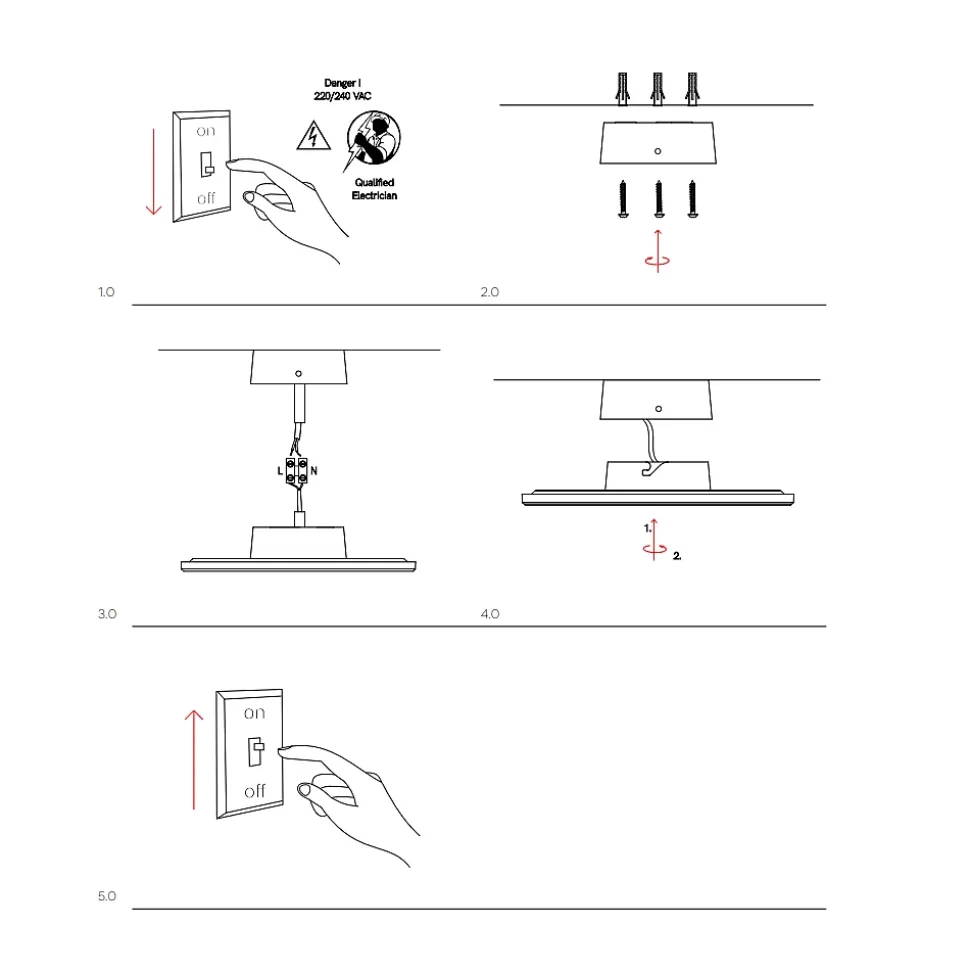 on

off

Danger !
220/240 VAC

Qualified
Electrician

1.0

2.0

L N

3.0

1.

2.

4.0

on

off

5.0