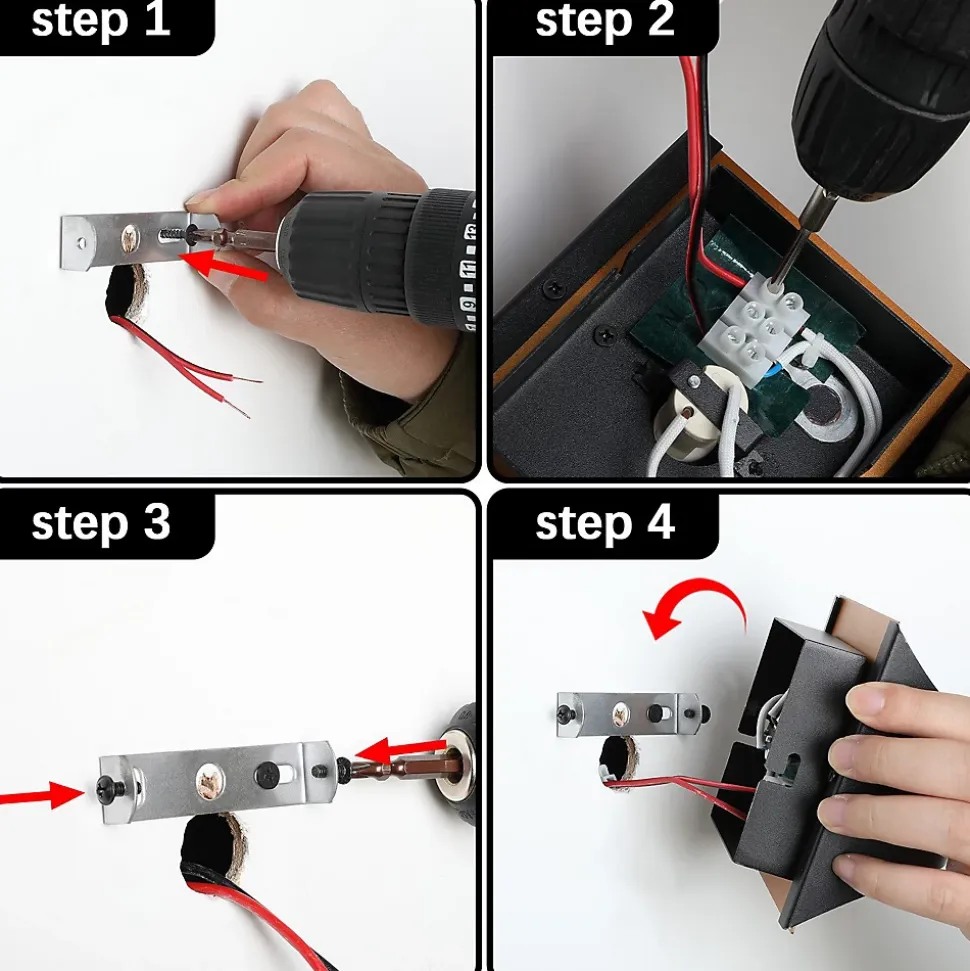 step 1

step 2

step 3

step 4