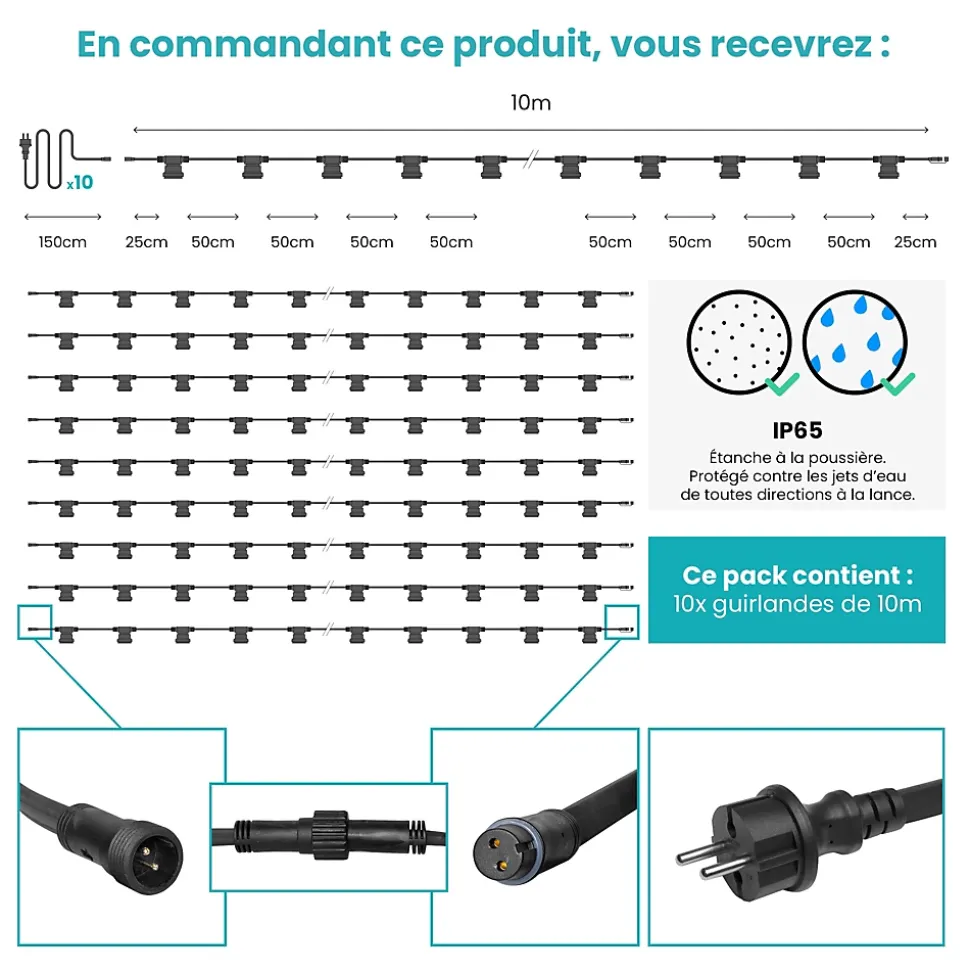 En commandant ce produit, vous recevrez :

10m

x10

150cm 25cm 50cm 50cm 50cm 50cm 50cm 50cm 50cm 50cm 25cm

IP65
Étanche à la poussière.
Protégé contre les jets d'eau de toutes directions à la lance.

Ce pack contient :
10x guirlandes de 10m