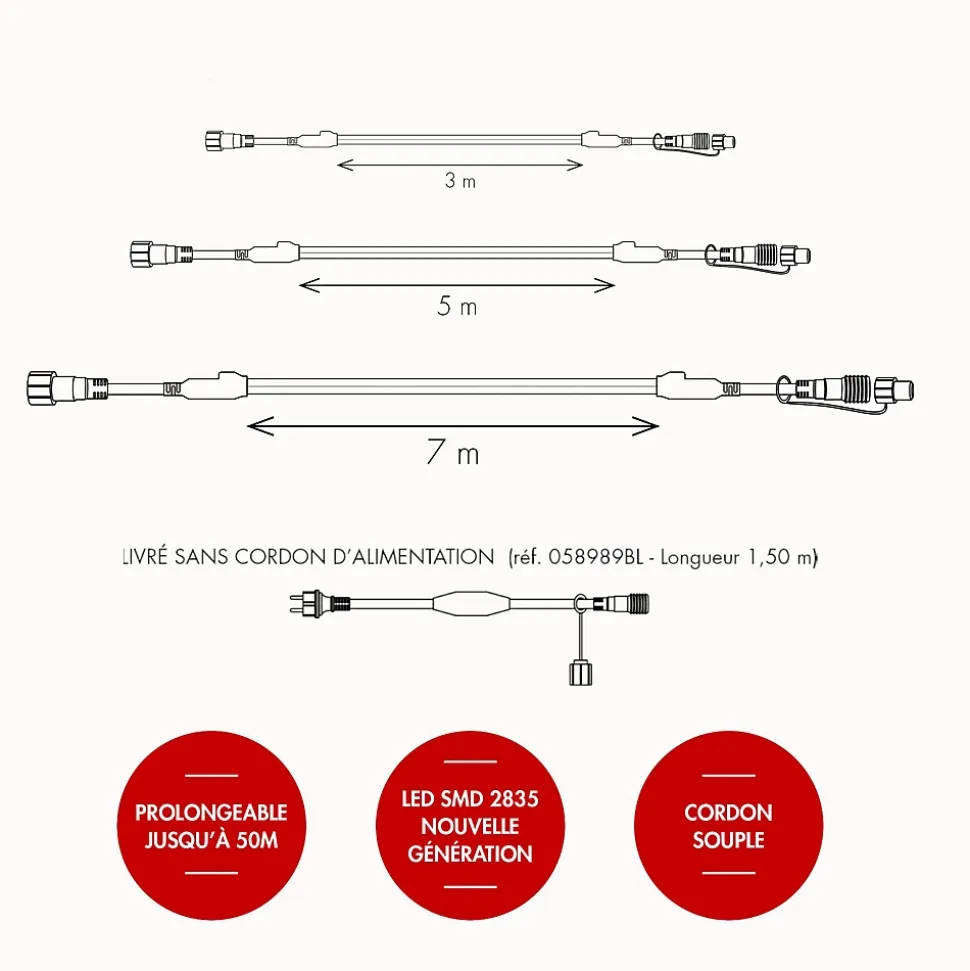 3 m

5 m

7 m

LIVRÉ SANS CORDON D'ALIMENTATION (réf. 058989BL - Longueur 1,50 m)

PROLONGEABLE JUSQU'À 50M

LED SMD 2835 NOUVELLE GÉNÉRATION

CORDON SOUPLE