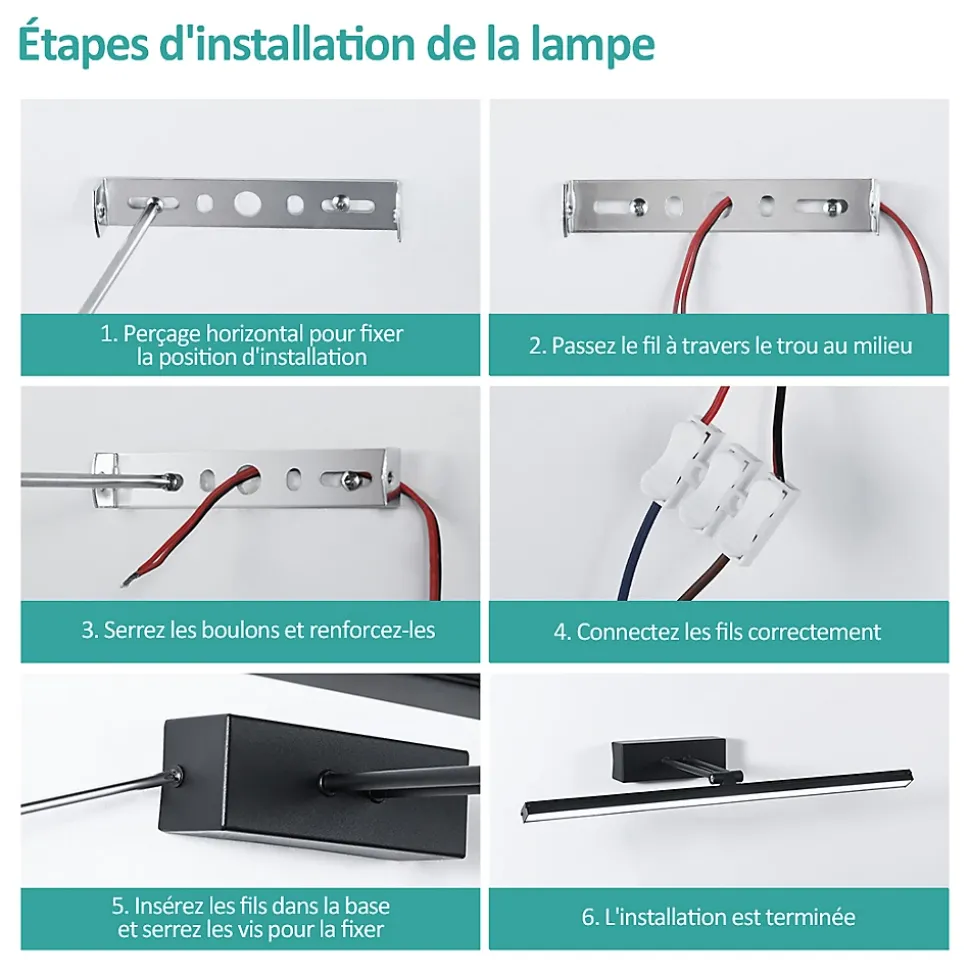 Étapes d'installation de la lampe

1. Perçage horizontal pour fixer la position d'installation

2. Passez le fil à travers le trou au milieu

3. Serrez les boulons et renforcez-les

4. Connectez les fils correctement

5. Insérez les fils dans la base et serrez les vis pour la fixer

6. L'installation est terminée