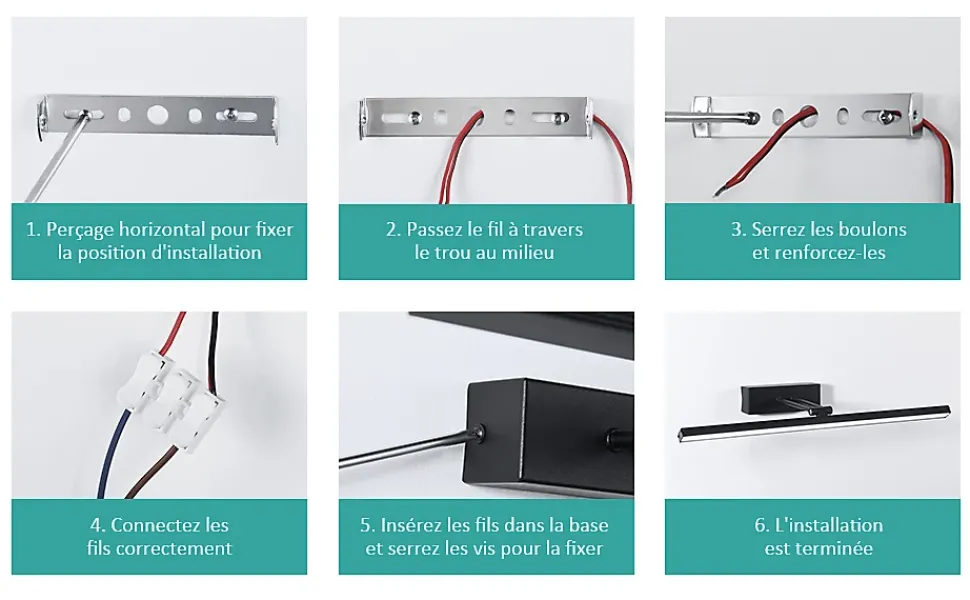 1. Perçage horizontal pour fixer la position d'installation

2. Passez le fil à travers le trou au milieu

3. Serrez les boulons et renforcez-les

4. Connectez les fils correctement

5. Insérez les fils dans la base et serrez les vis pour la fixer

6. L'installation est terminée