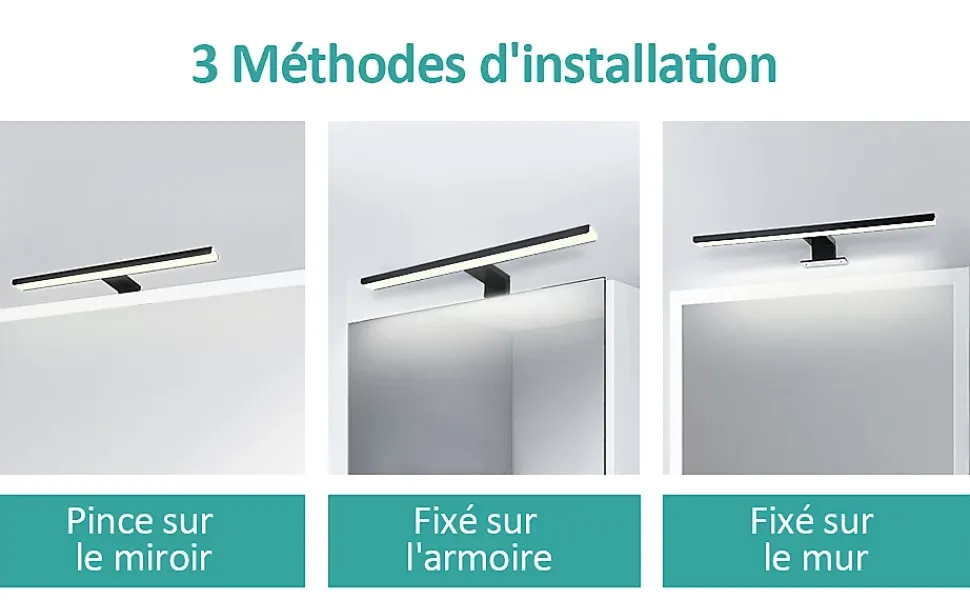 3 Méthodes d'installation

Pince sur le miroir

Fixé sur l'armoire

Fixé sur le mur