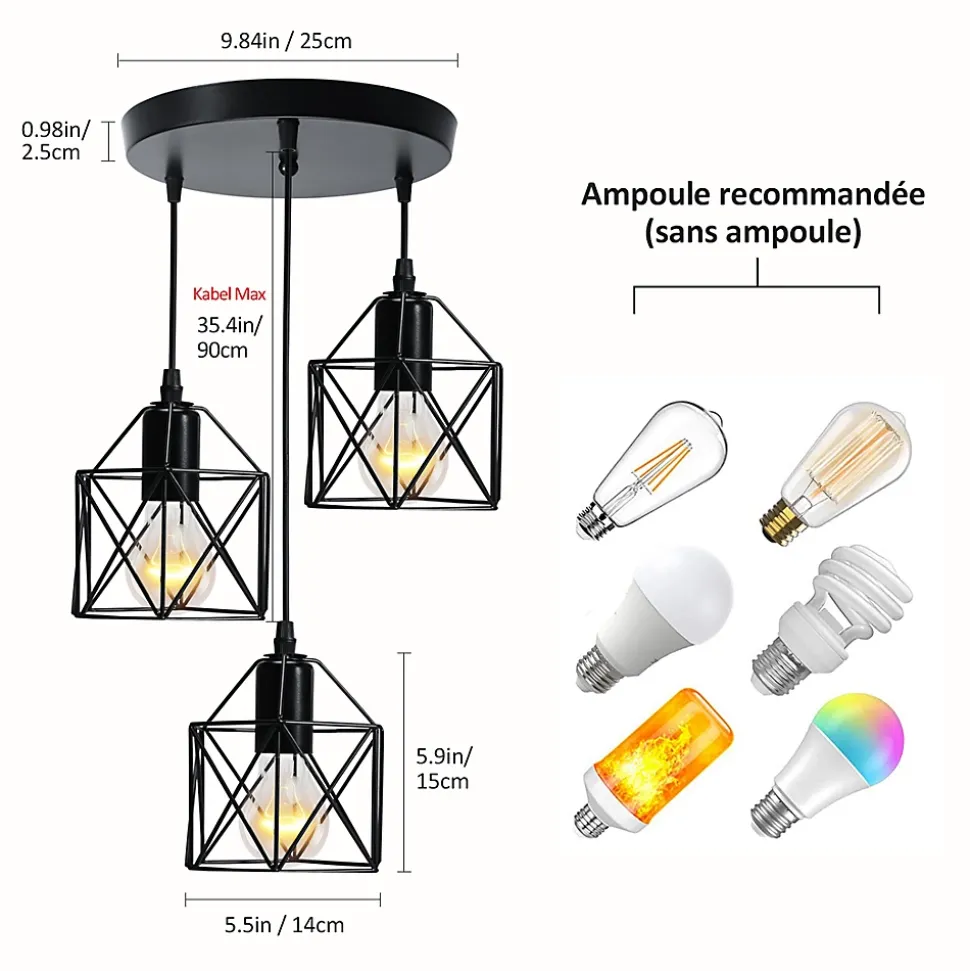 9.84in / 25cm

0.98in/ 2.5cm

Kabel Max

35.4in/ 90cm

5.9in/ 15cm

5.5in / 14cm

Ampoule recommandée (sans ampoule)