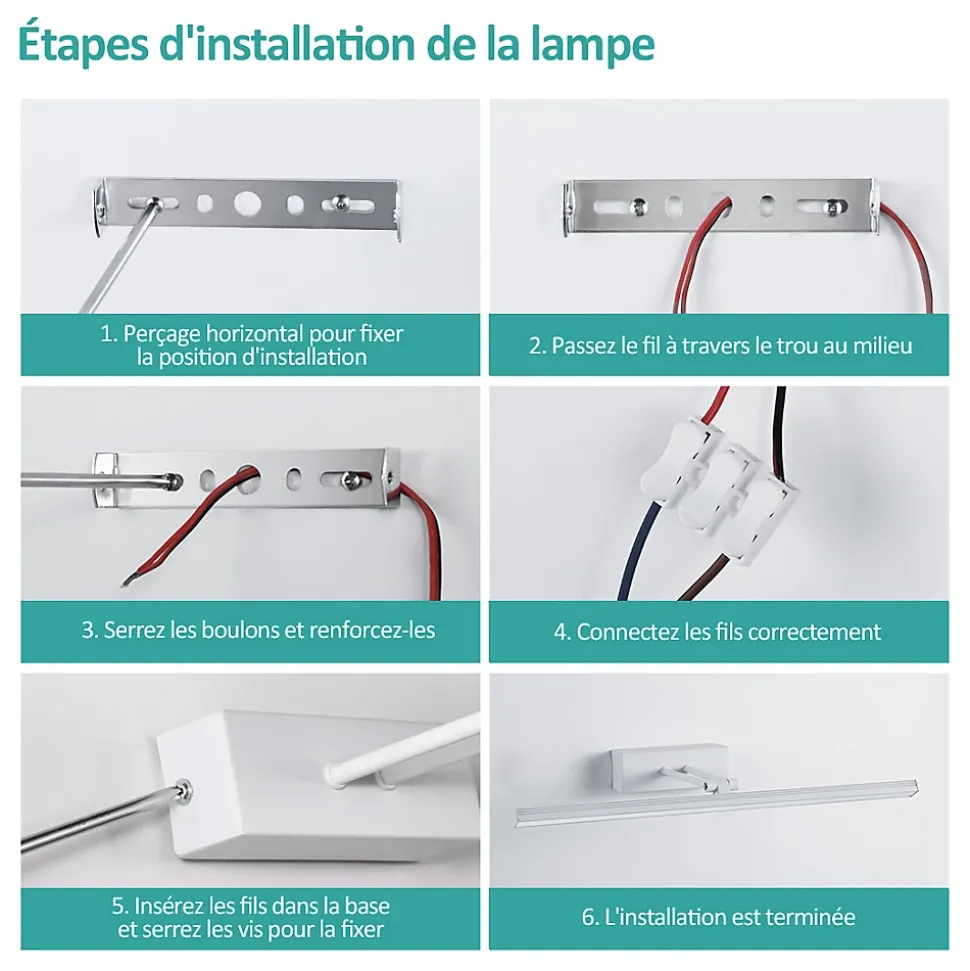 Étapes d'installation de la lampe

1. Perçage horizontal pour fixer la position d'installation

2. Passez le fil à travers le trou au milieu

3. Serrez les boulons et renforcez-les

4. Connectez les fils correctement

5. Insérez les fils dans la base et serrez les vis pour la fixer

6. L'installation est terminée