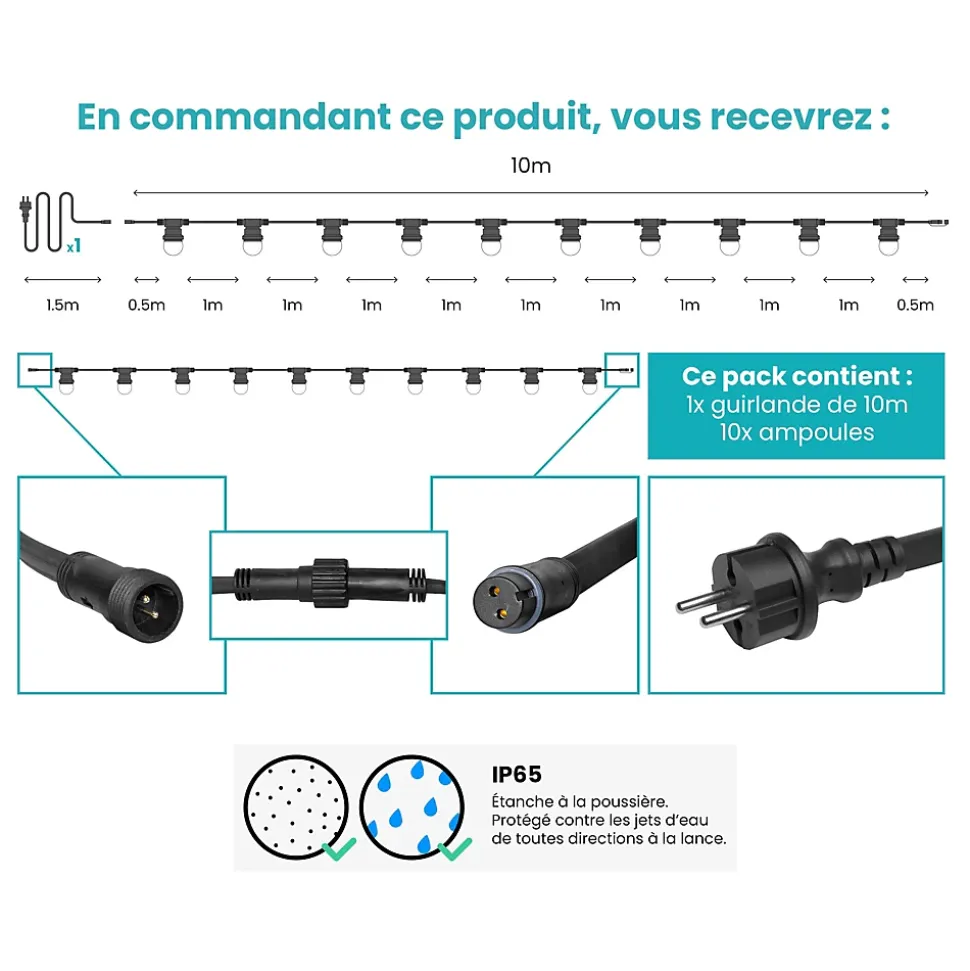 En commandant ce produit, vous recevrez :

10m

x1

1.5m 0.5m 1m 1m 1m 1m 1m 1m 1m 1m 1m 0.5m

Ce pack contient :
1x guirlande de 10m
10x ampoules

IP65
Étanche à la poussière.
Protégé contre les jets d'eau de toutes directions à la lance.