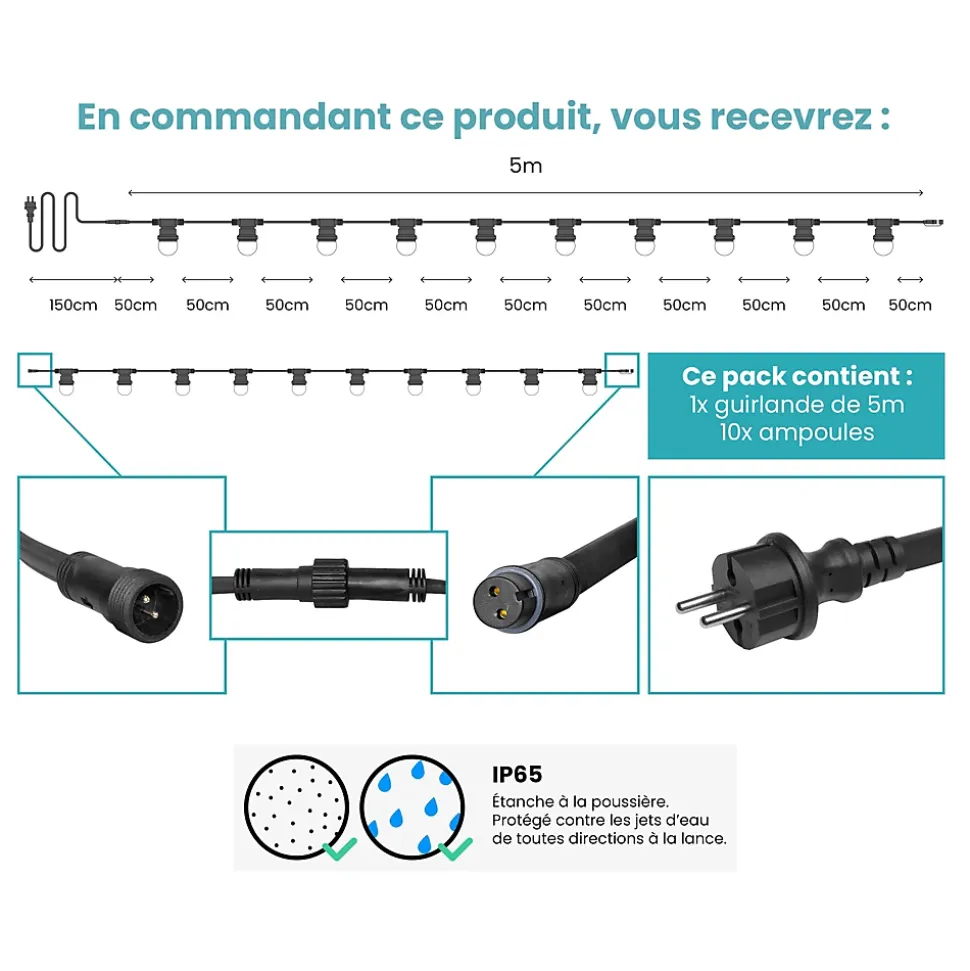 En commandant ce produit, vous recevrez :

5m

150cm 50cm 50cm 50cm 50cm 50cm 50cm 50cm 50cm 50cm 50cm 50cm

Ce pack contient :
1x guirlande de 5m
10x ampoules

IP65
Étanche à la poussière.
Protégé contre les jets d'eau de toutes directions à la lance.