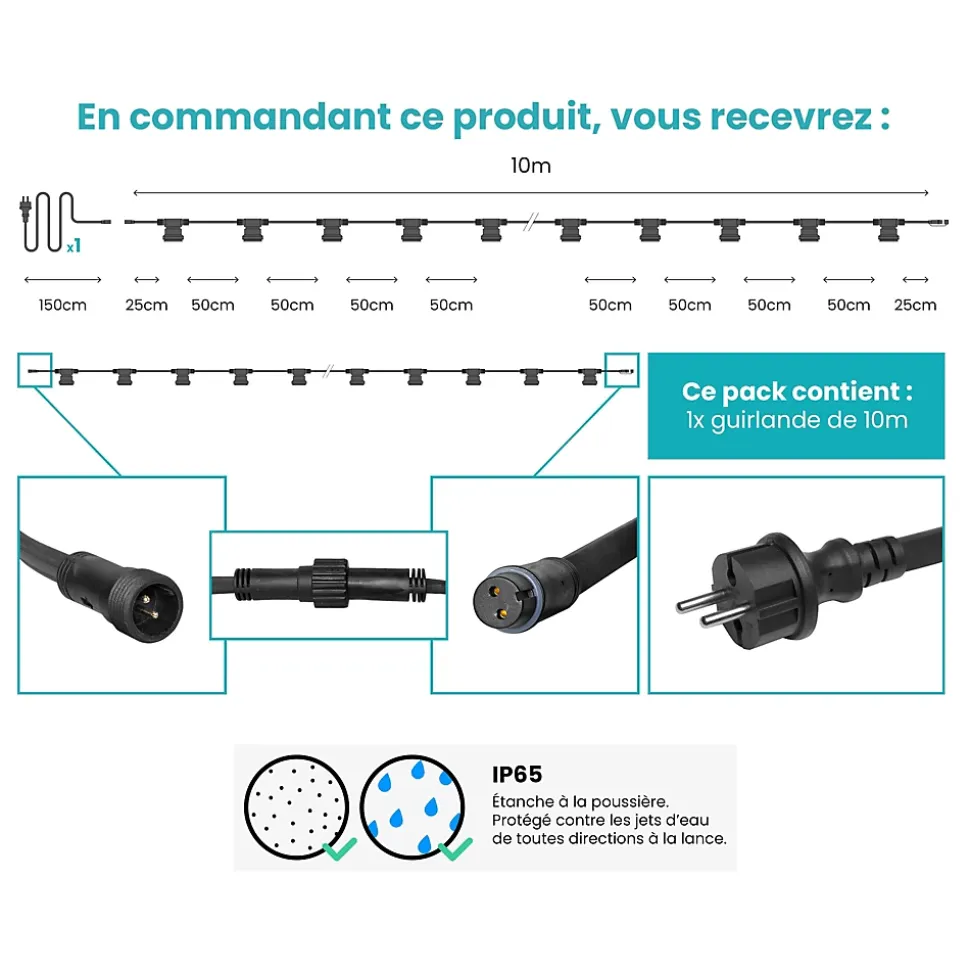 En commandant ce produit, vous recevrez :

10m

x1

150cm 25cm 50cm 50cm 50cm 50cm 50cm 50cm 50cm 50cm 25cm

Ce pack contient :
1x guirlande de 10m

IP65
Étanche à la poussière.
Protégé contre les jets d'eau de toutes directions à la lance.