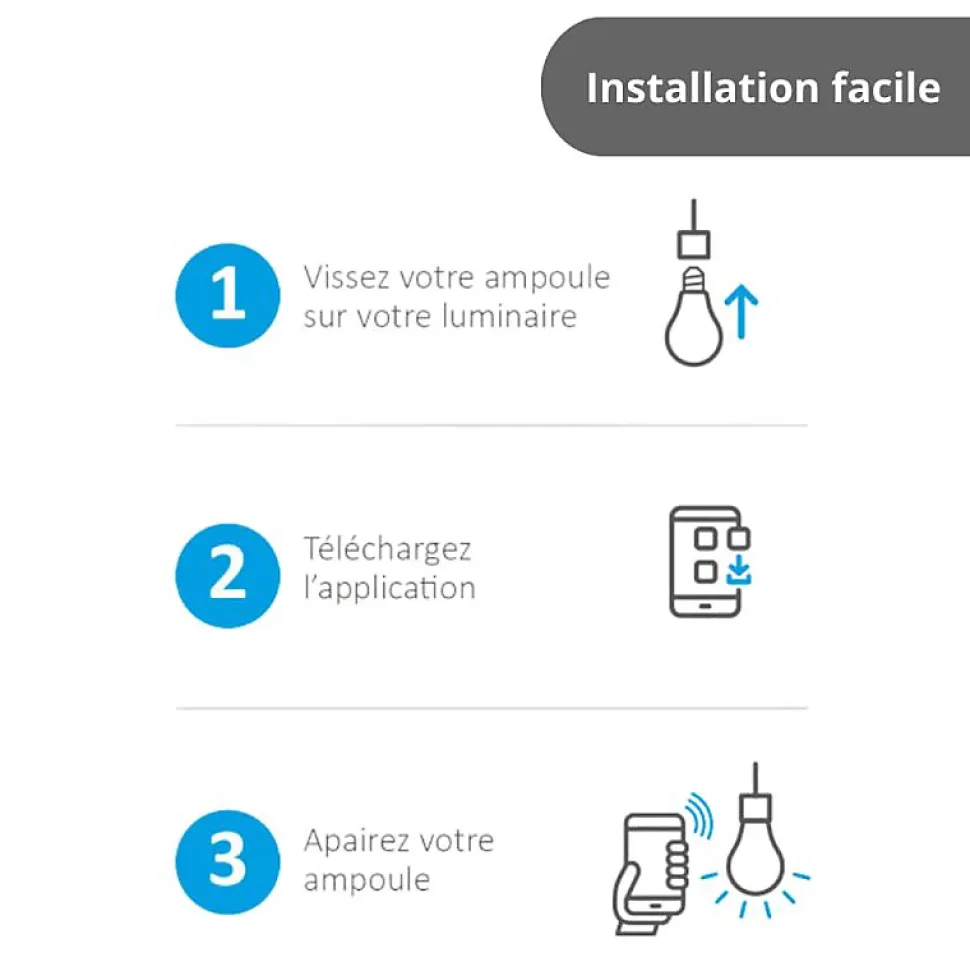 Installation facile

1 Vissez votre ampoule sur votre luminaire

2 Téléchargez l'application

3 Apairez votre ampoule