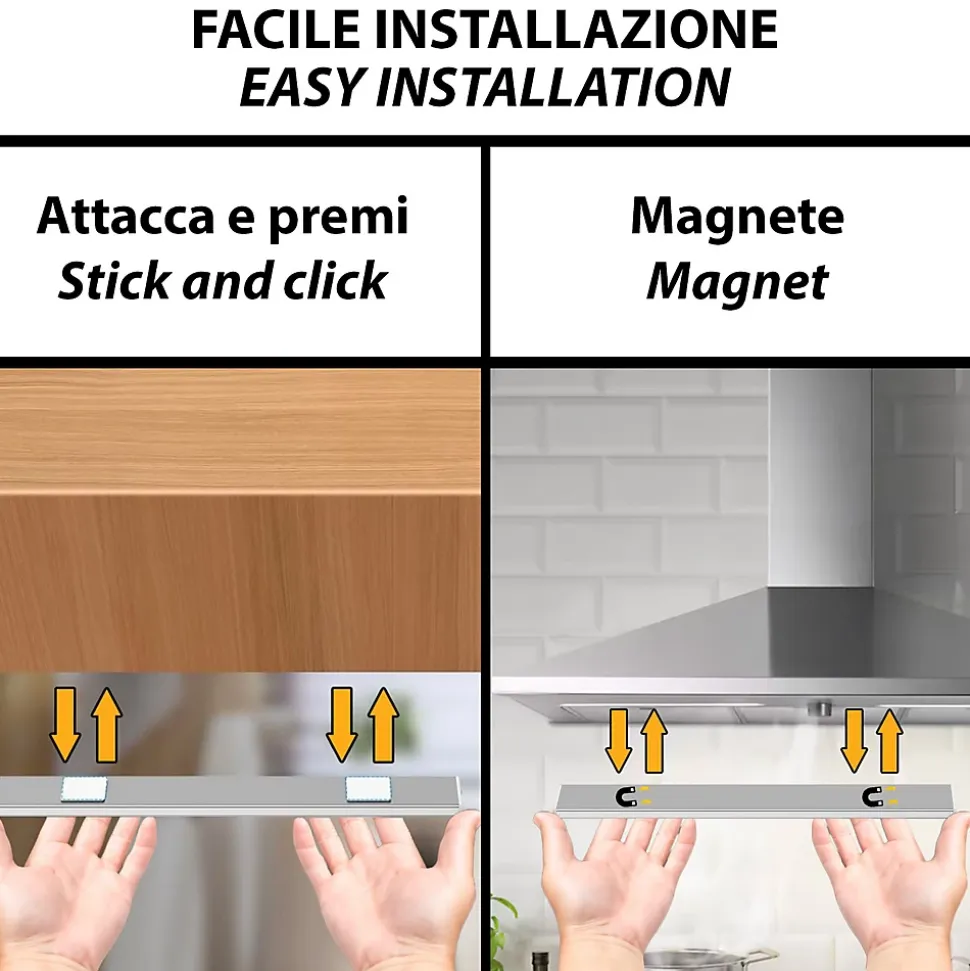 FACILE INSTALLAZIONE
EASY INSTALLATION

Attacca e premi
Stick and click

Magnete
Magnet