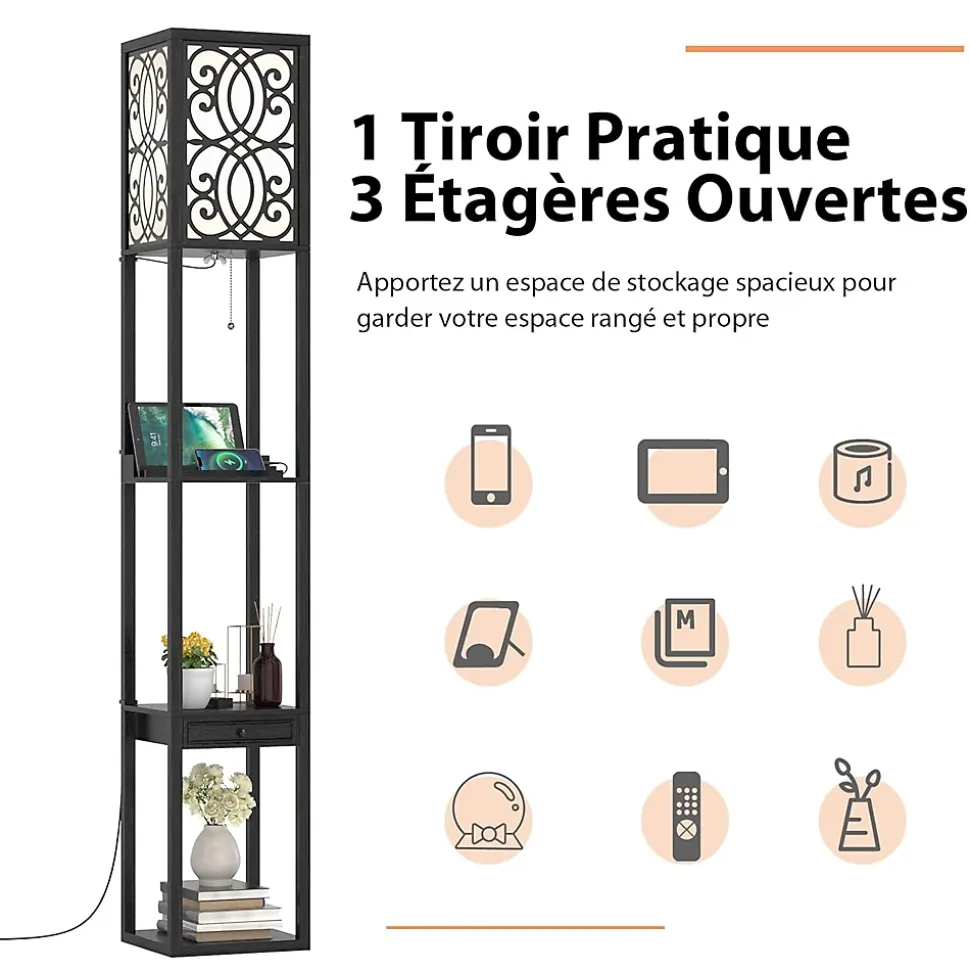 1 Tiroir Pratique
3 Étagères Ouvertes

Apportez un espace de stockage spacieux pour garder votre espace rangé et propre

9:41

M