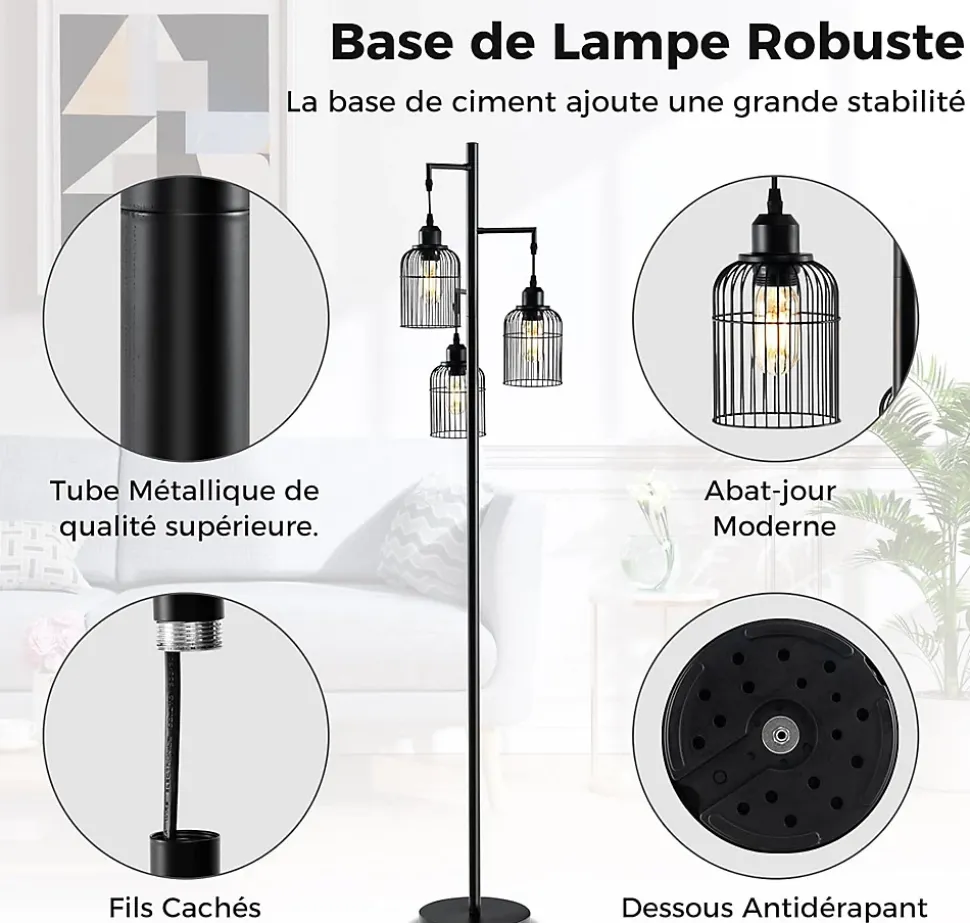 Base de Lampe Robuste

La base de ciment ajoute une grande stabilité

Tube Métallique de qualité supérieure.

Abat-jour Moderne

Fils Cachés

Dessous Antidérapant