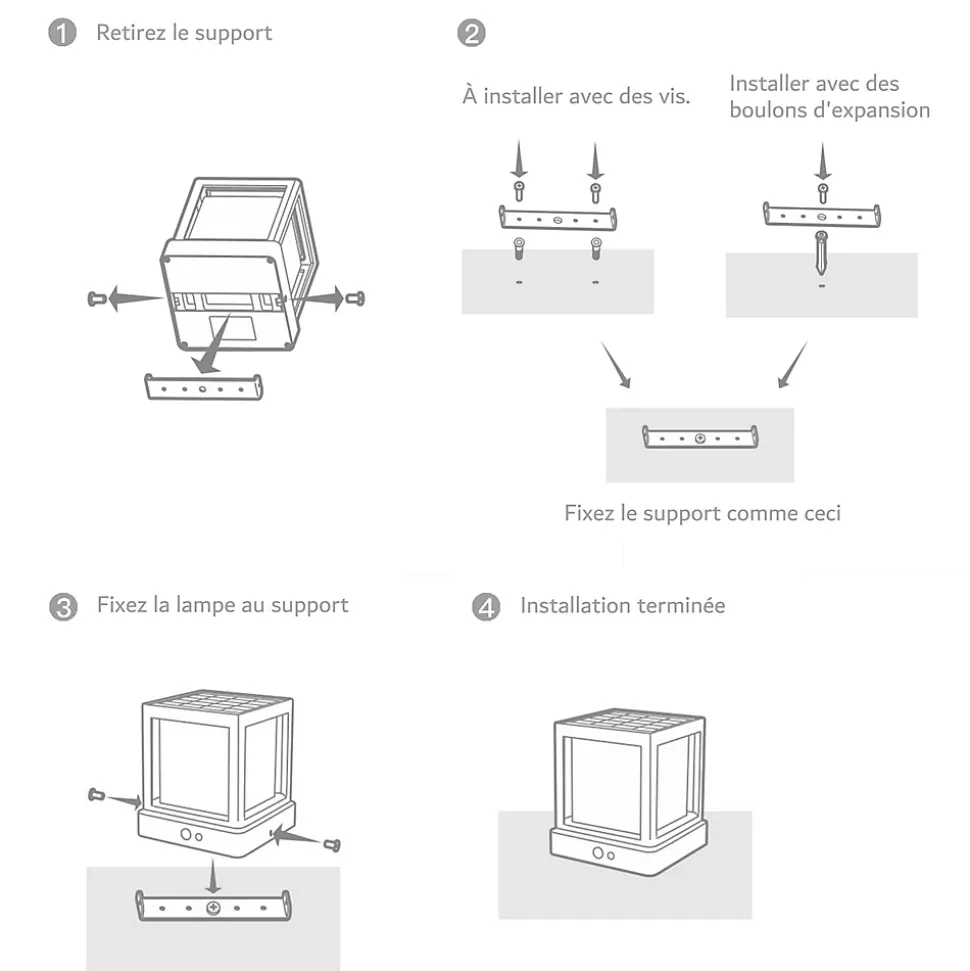 1 Retirez le support

2

À installer avec des vis.

Installer avec des boulons d'expansion

Fixez le support comme ceci

3 Fixez la lampe au support

4 Installation terminée