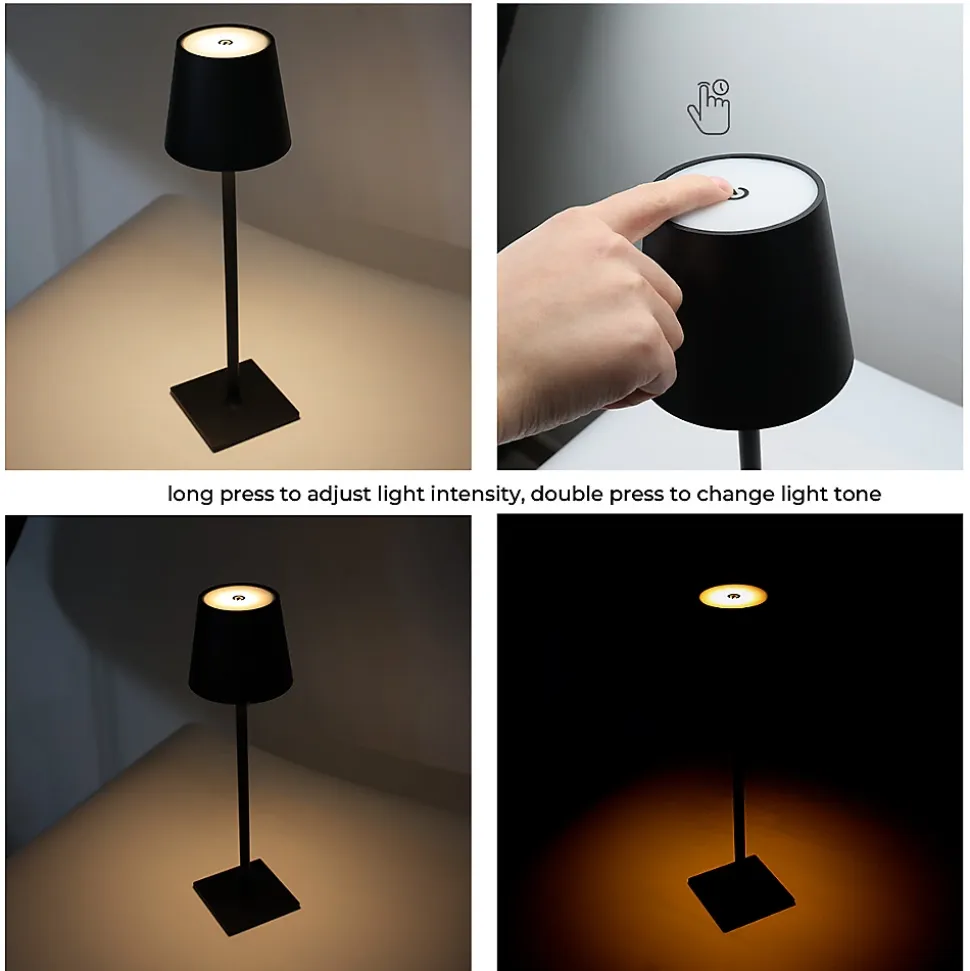 long press to adjust light intensity, double press to change light tone