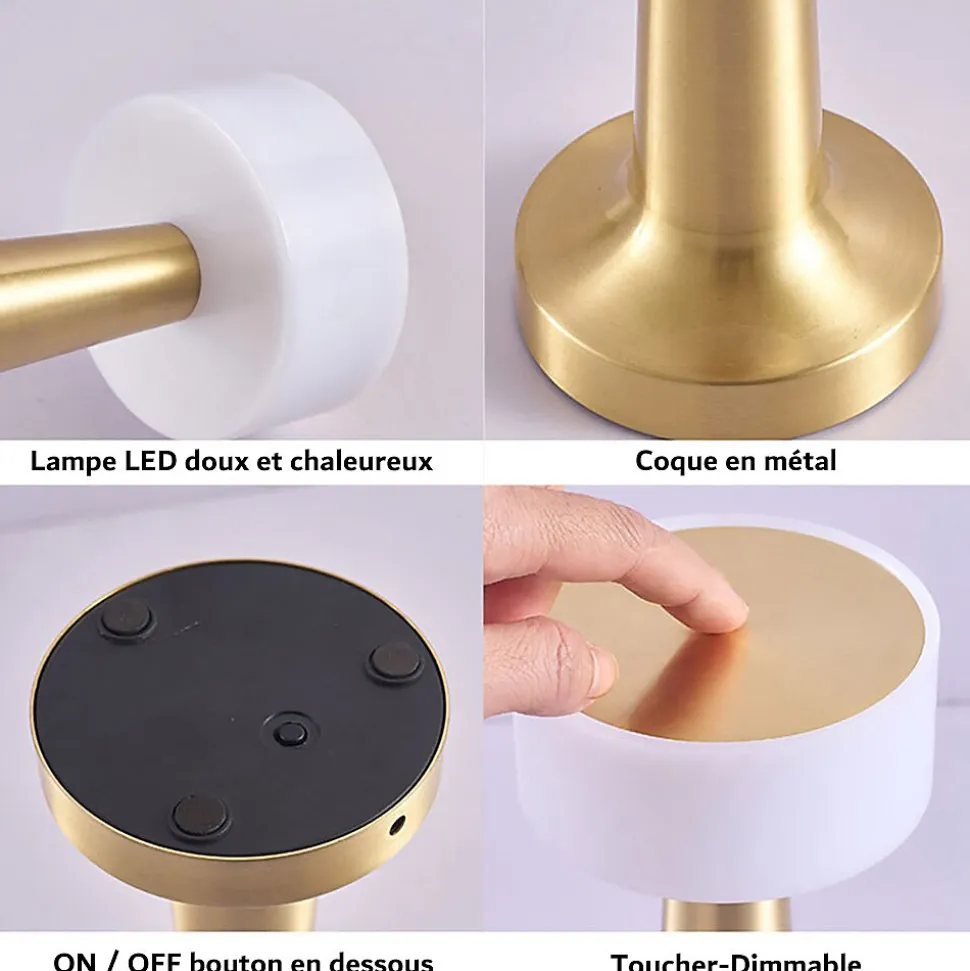 Lampe LED doux et chaleureux

Coque en métal

ON / OFF bouton en dessous

Toucher-Dimmable