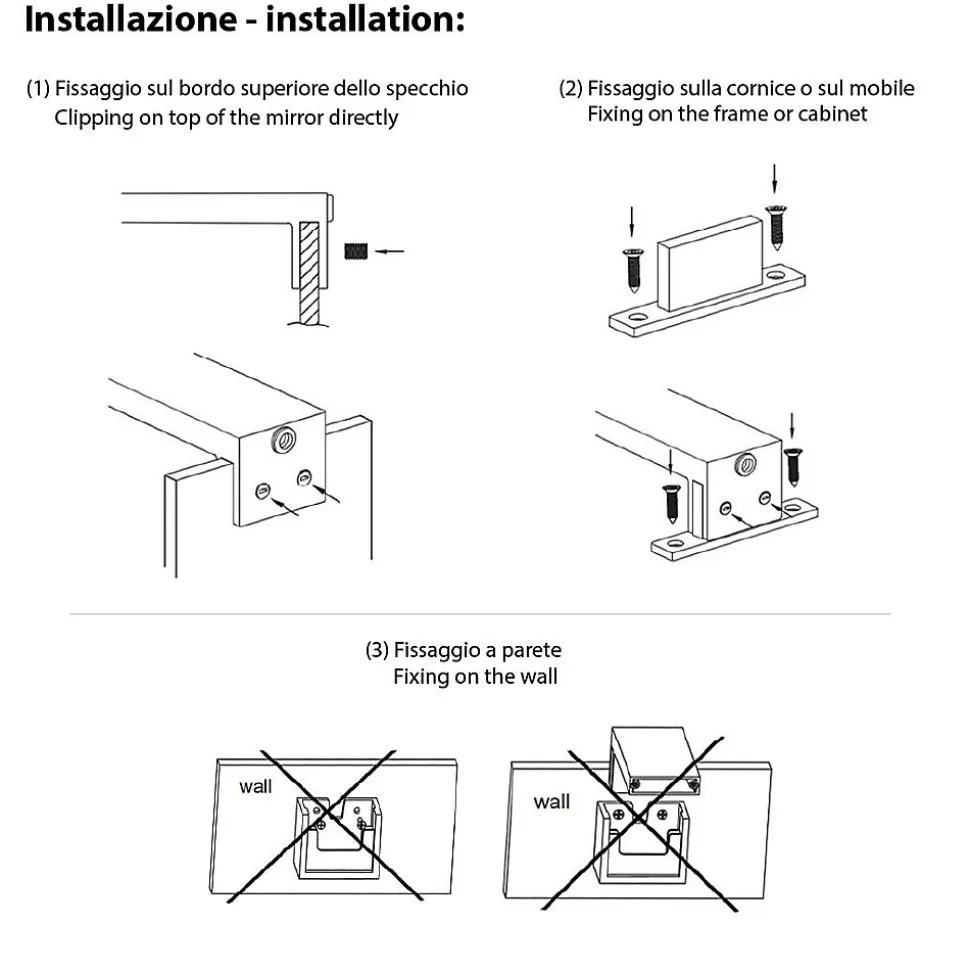 Installazione - installation:

(1) Fissaggio sul bordo superiore dello specchio
Clipping on top of the mirror directly

(2) Fissaggio sulla cornice o sul mobile
Fixing on the frame or cabinet

(3) Fissaggio a parete
Fixing on the wall

wall

wall