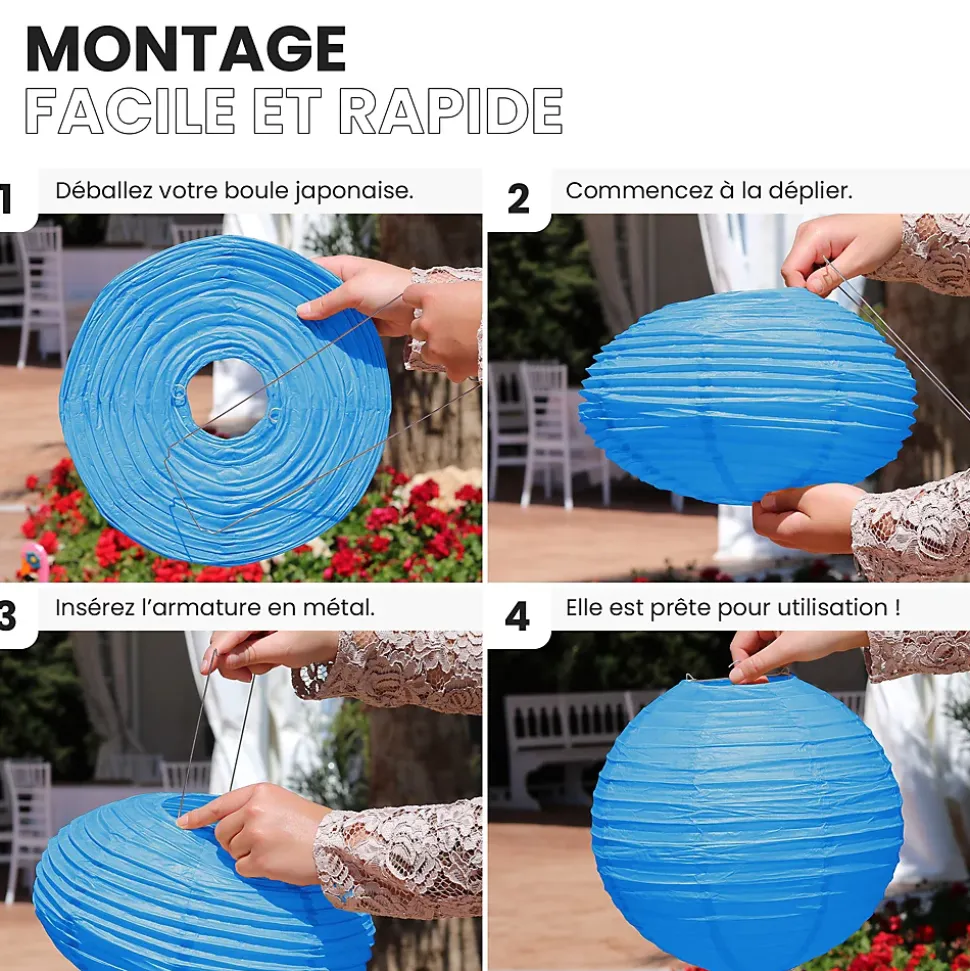 MONTAGE
FACILE ET RAPIDE

1 Déballez votre boule japonaise.

2 Commencez à la déplier.

3 Insérez l'armature en métal.

4 Elle est prête pour utilisation !