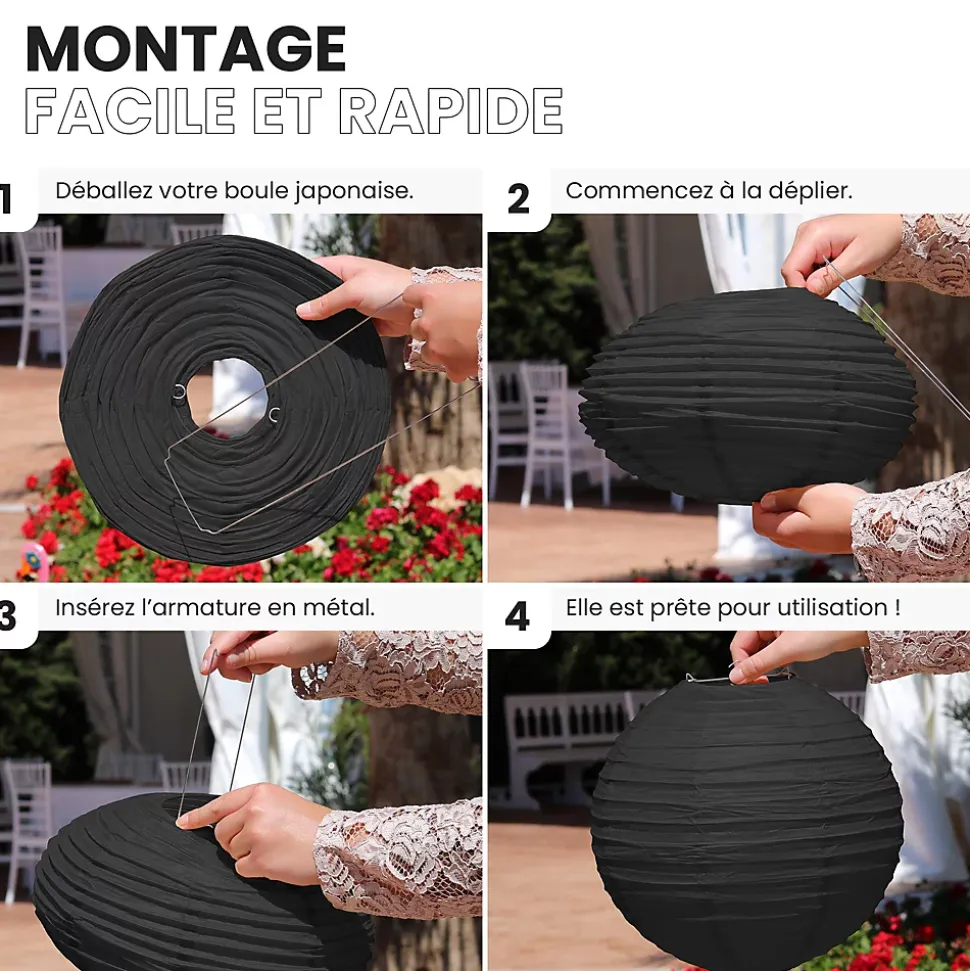 MONTAGE
FACILE ET RAPIDE

1 Déballez votre boule japonaise.

2 Commencez à la déplier.

3 Insérez l'armature en métal.

4 Elle est prête pour utilisation !