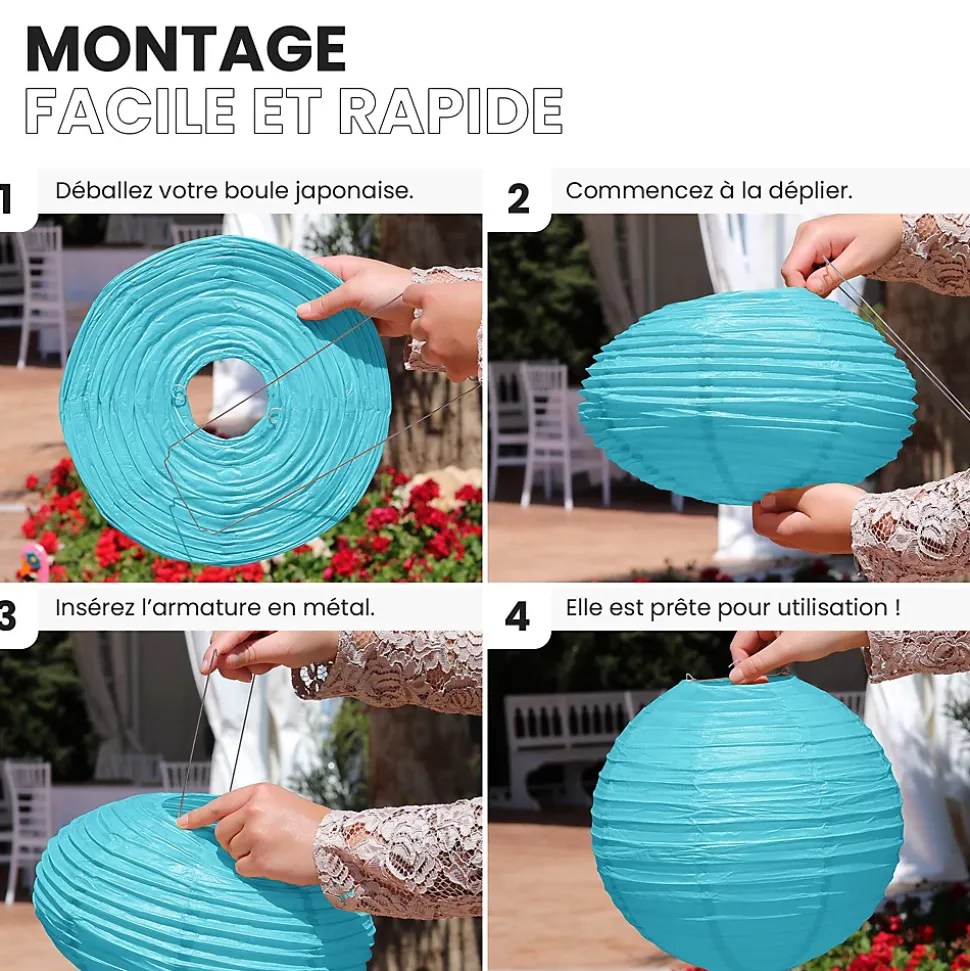 MONTAGE
FACILE ET RAPIDE

1 Déballez votre boule japonaise.

2 Commencez à la déplier.

3 Insérez l'armature en métal.

4 Elle est prête pour utilisation !