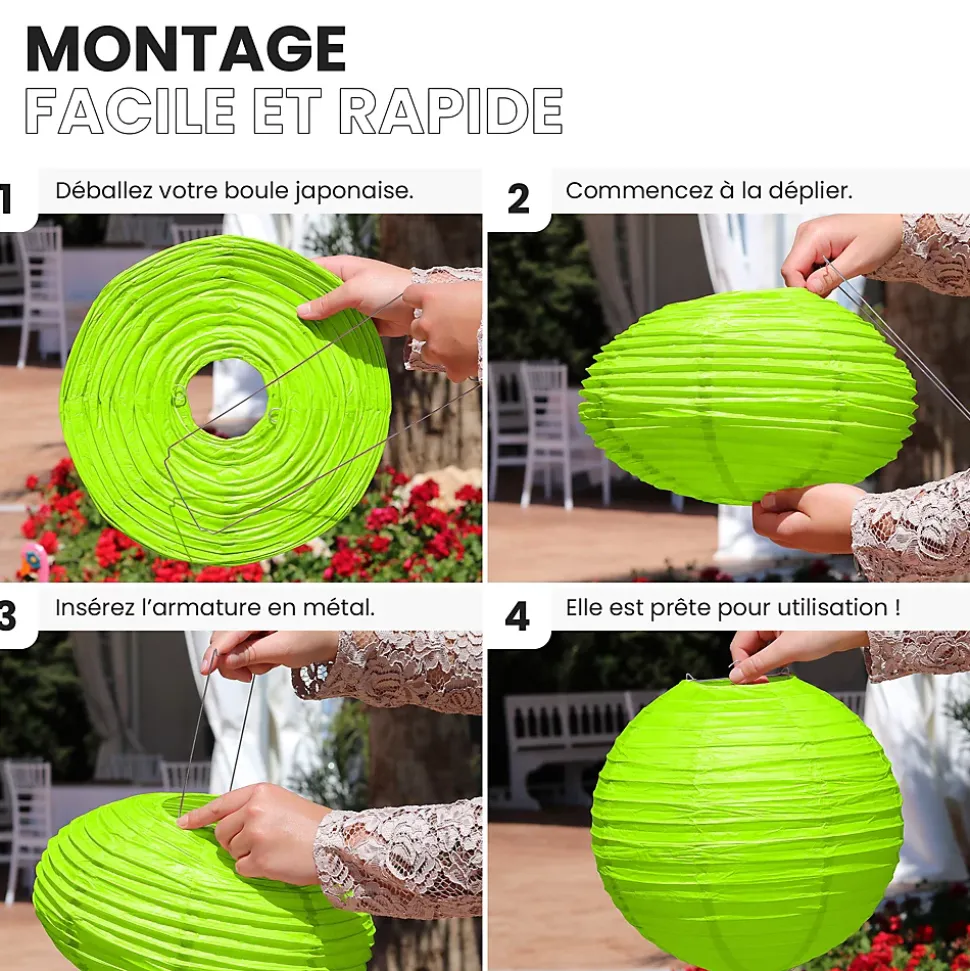 MONTAGE
FACILE ET RAPIDE

1 Déballez votre boule japonaise.

2 Commencez à la déplier.

3 Insérez l'armature en métal.

4 Elle est prête pour utilisation !