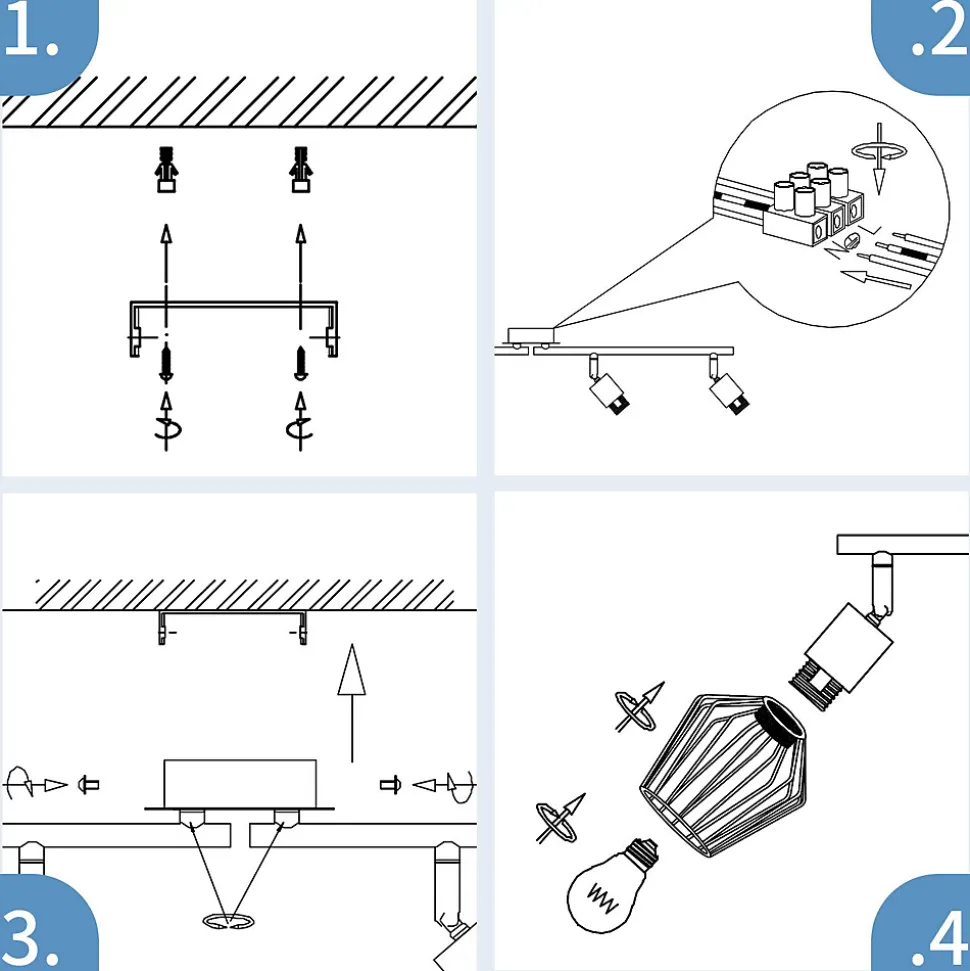 1.

.2

3.

.4