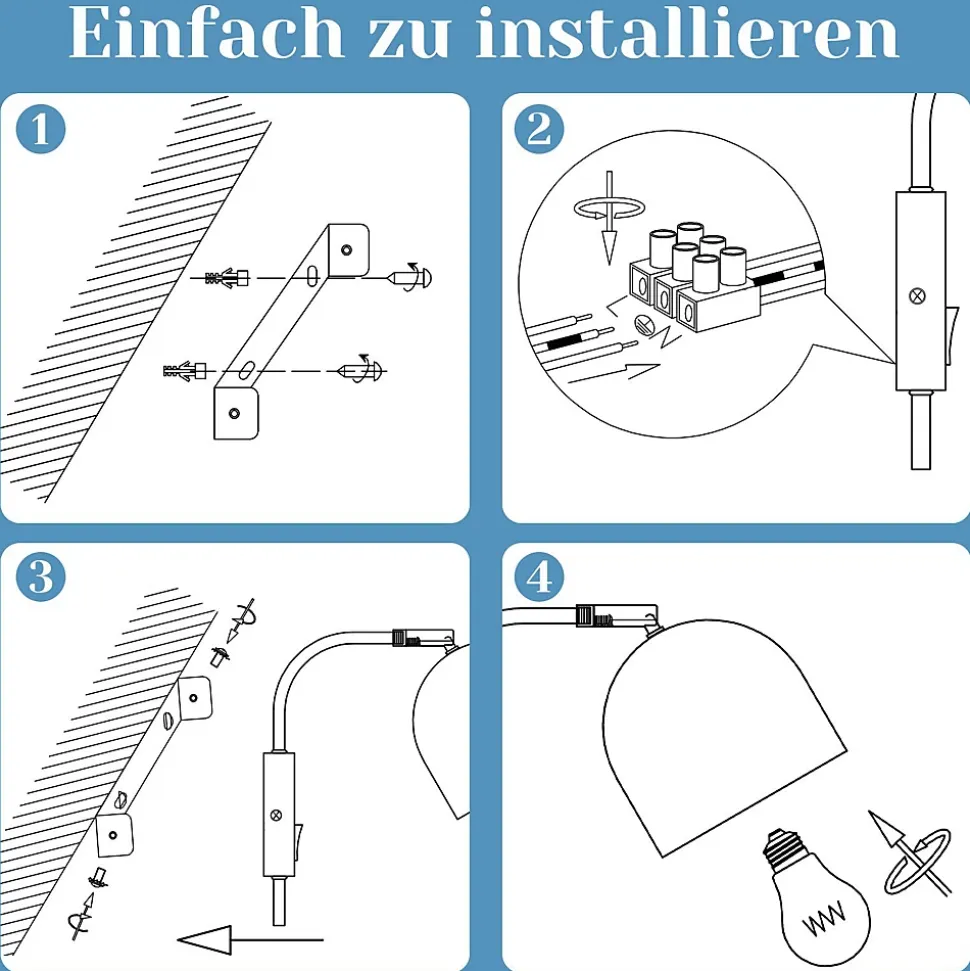 Einfach zu installieren

1

2

3

4