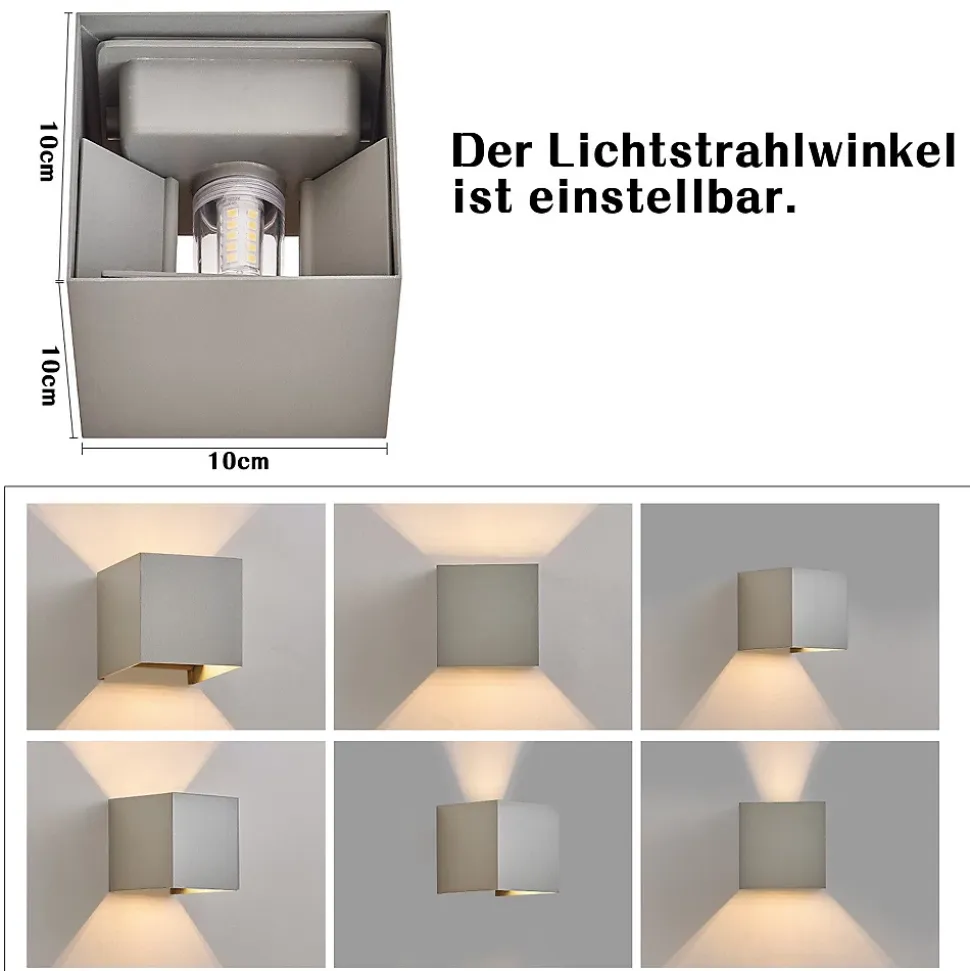 10cm

10cm

10cm

Der Lichtstrahlwinkel ist einstellbar.