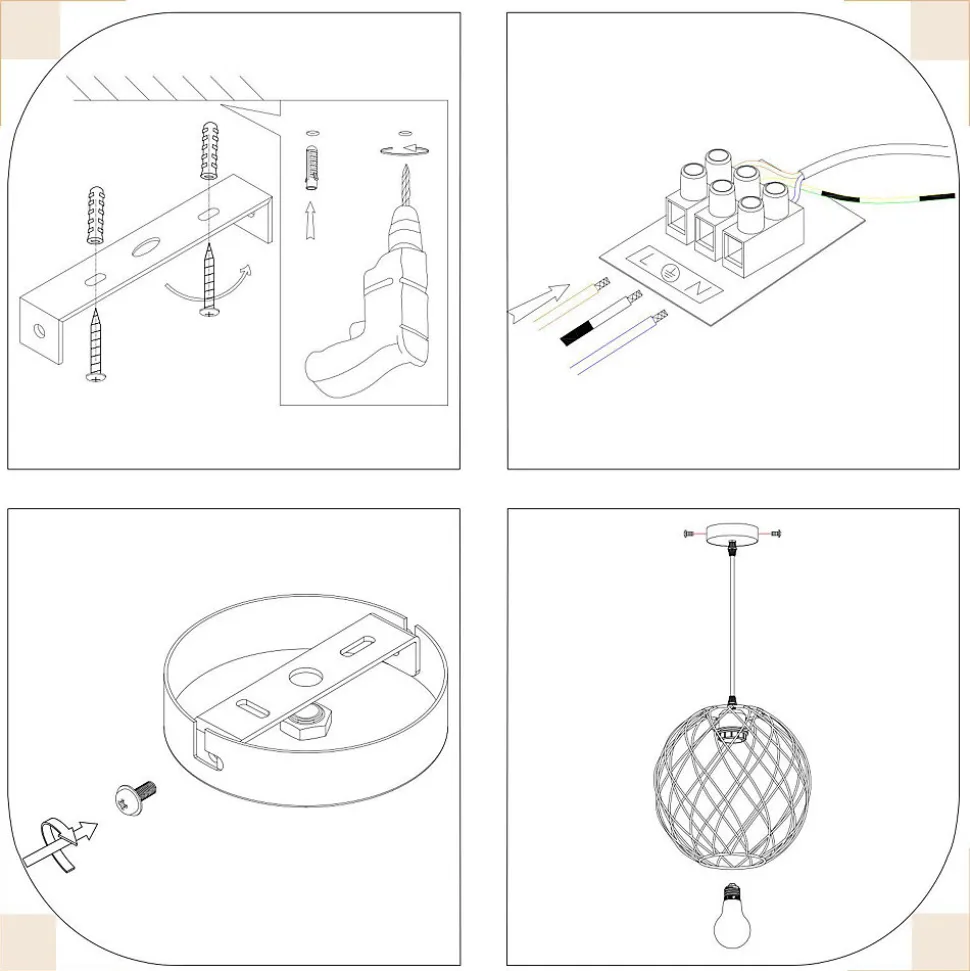 L ⏚ N