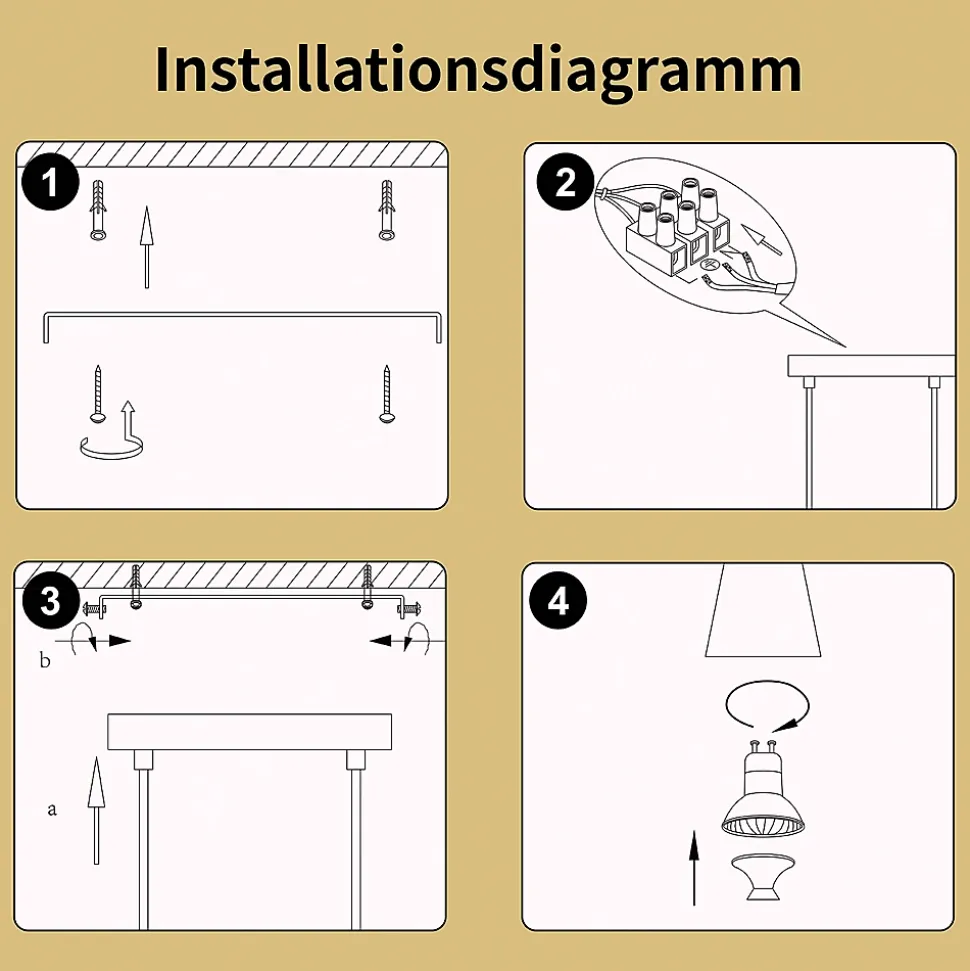 Installationsdiagramm

1

2

3

b

a

4