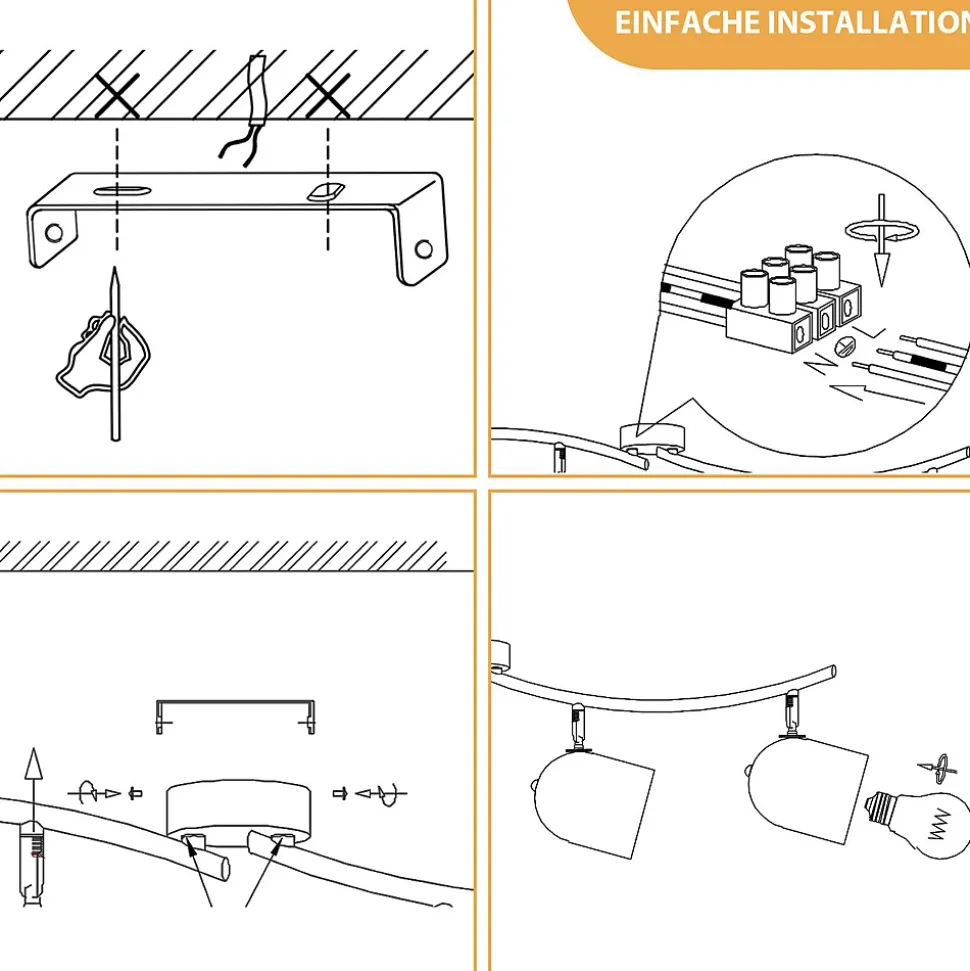 EINFACHE INSTALLATION