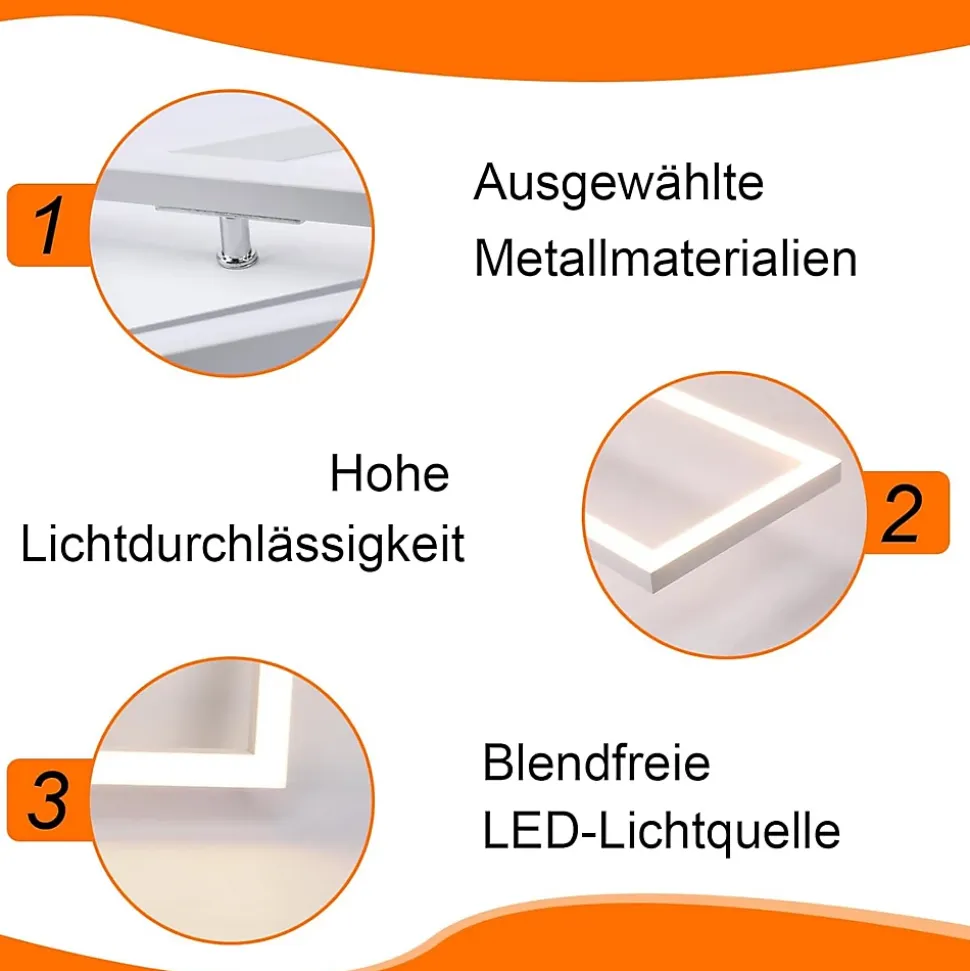 1

Ausgewählte Metallmaterialien

Hohe Lichtdurchlässigkeit

2

3

Blendfreie LED-Lichtquelle