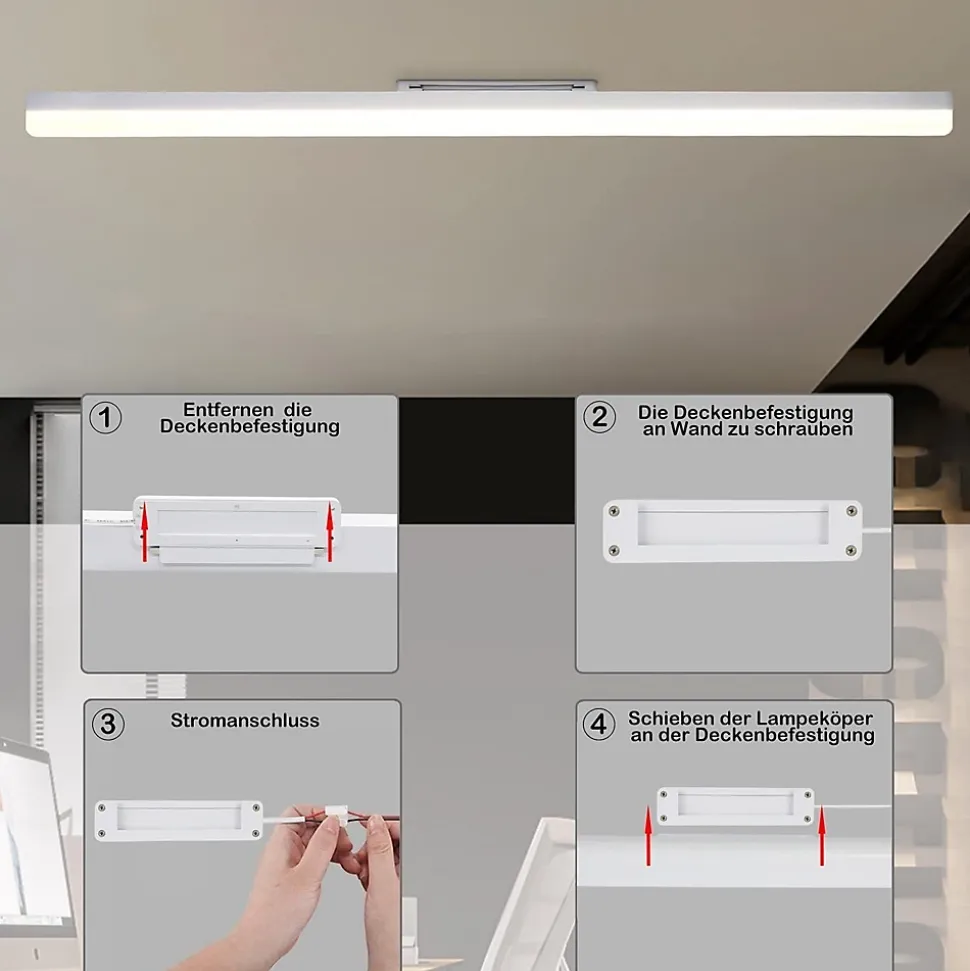 1 Entfernen die Deckenbefestigung

2 Die Deckenbefestigung an Wand zu schrauben

3 Stromanschluss

4 Schieben der Lampeköper an der Deckenbefestigung