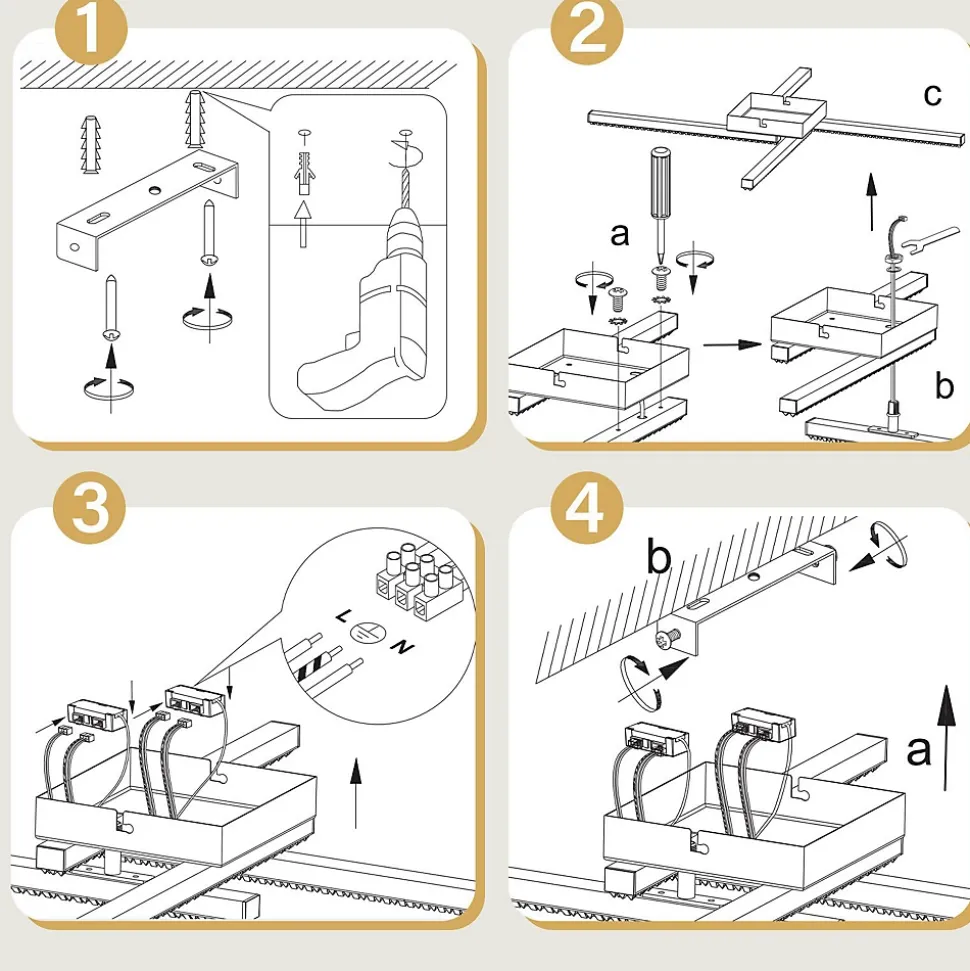 1

2

c

a

b

3

L

N

4

b

a