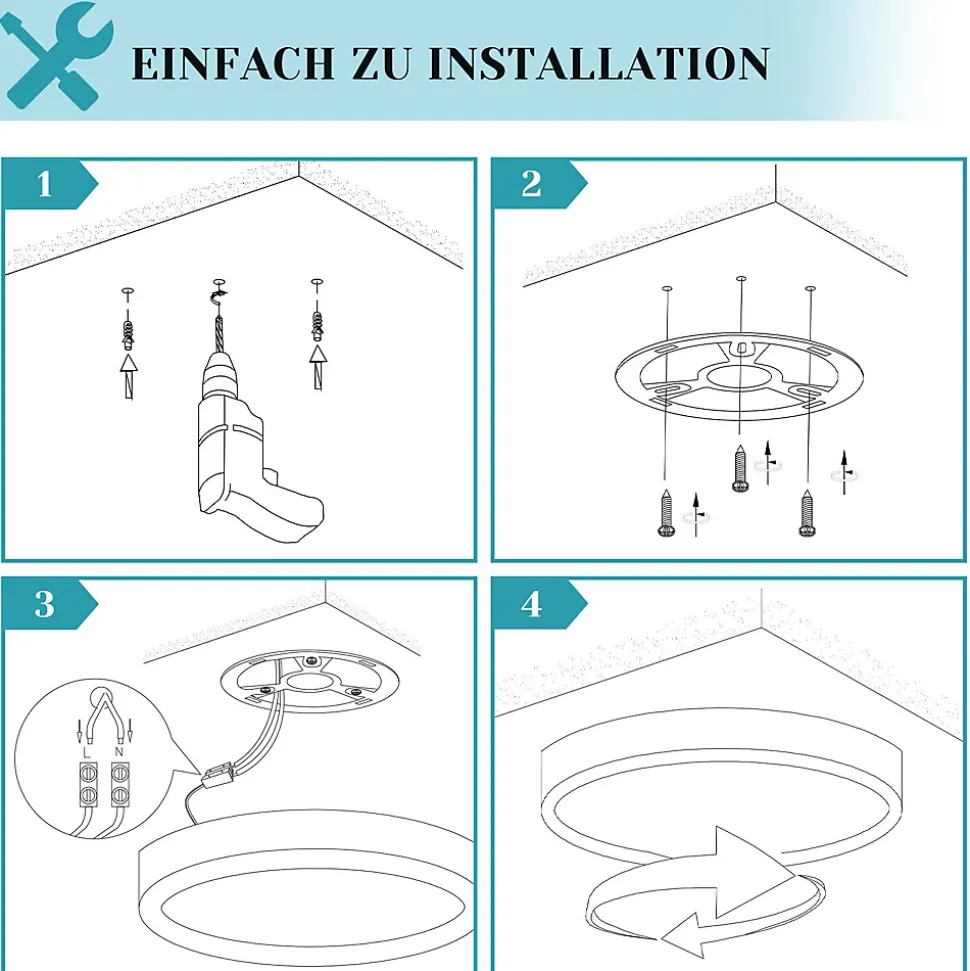 EINFACH ZU INSTALLATION

1

2

3

L N

4