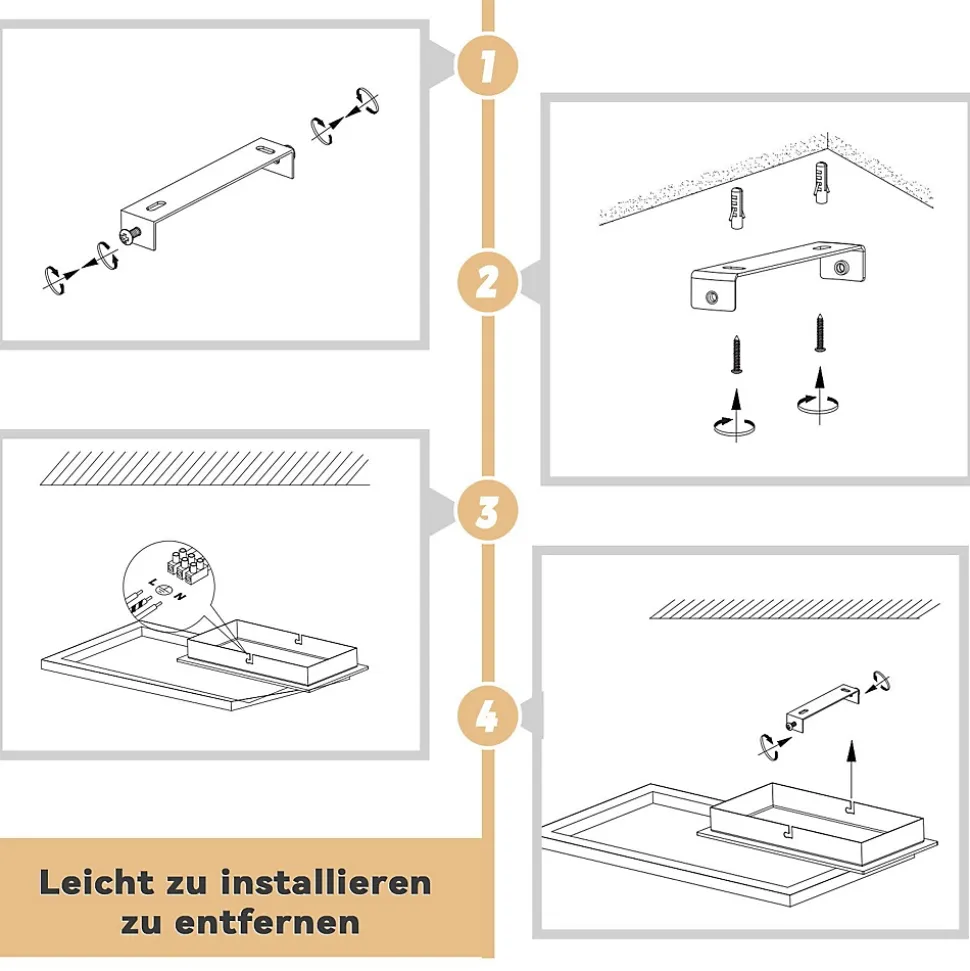 1

2

3

L N

4

Leicht zu installieren
zu entfernen