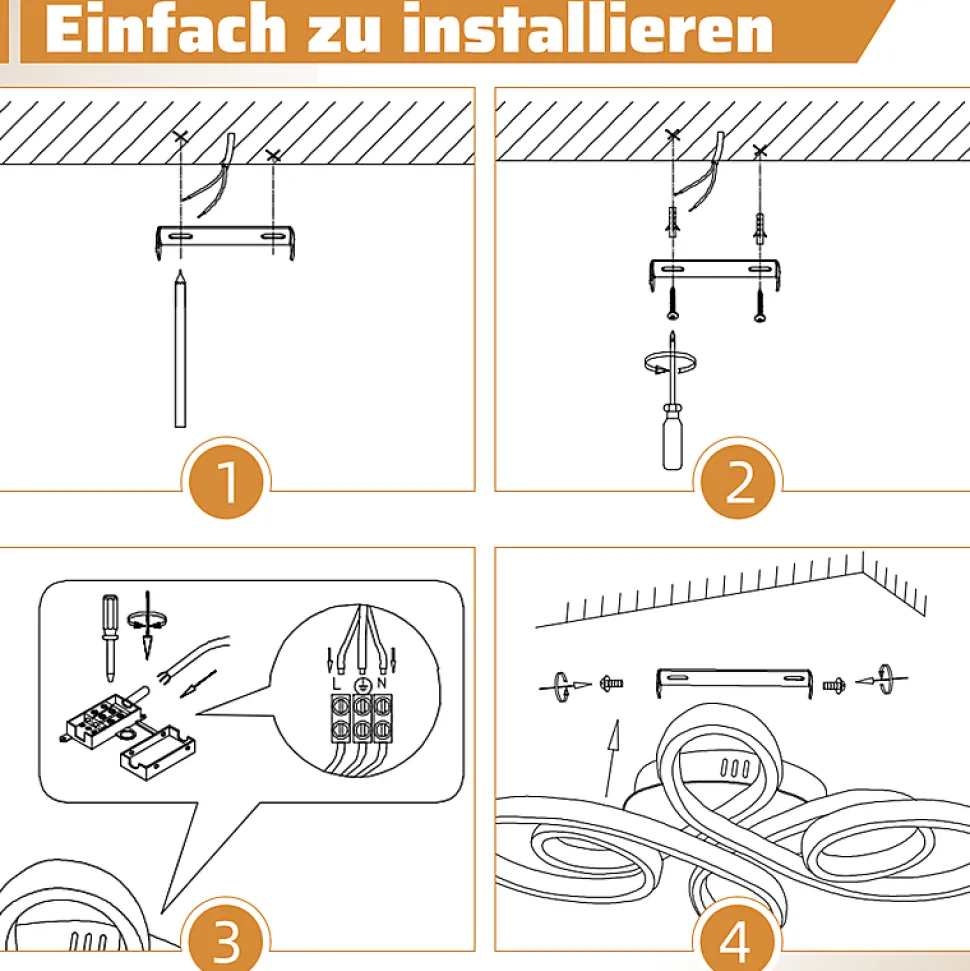 Einfach zu installieren

1

2

L N

3

4