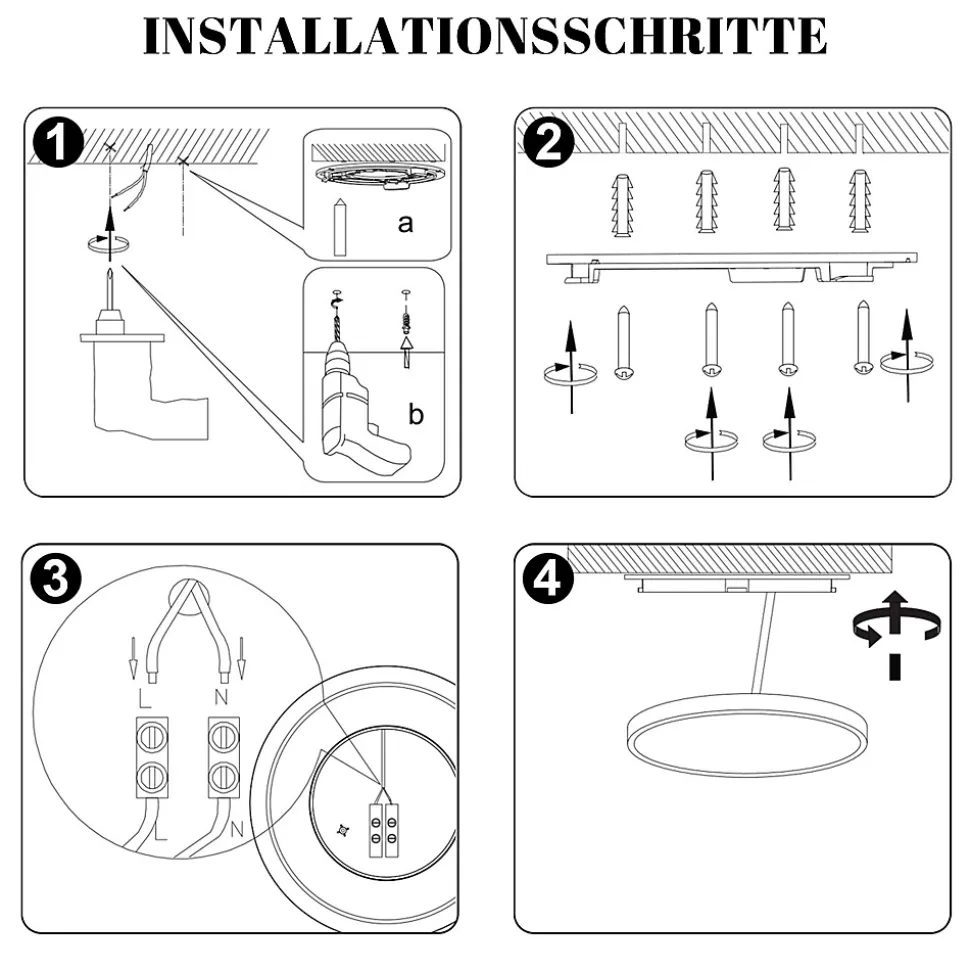 INSTALLATIONSSCHRITTE

1

a

b

2

3

L

N

L

N

4